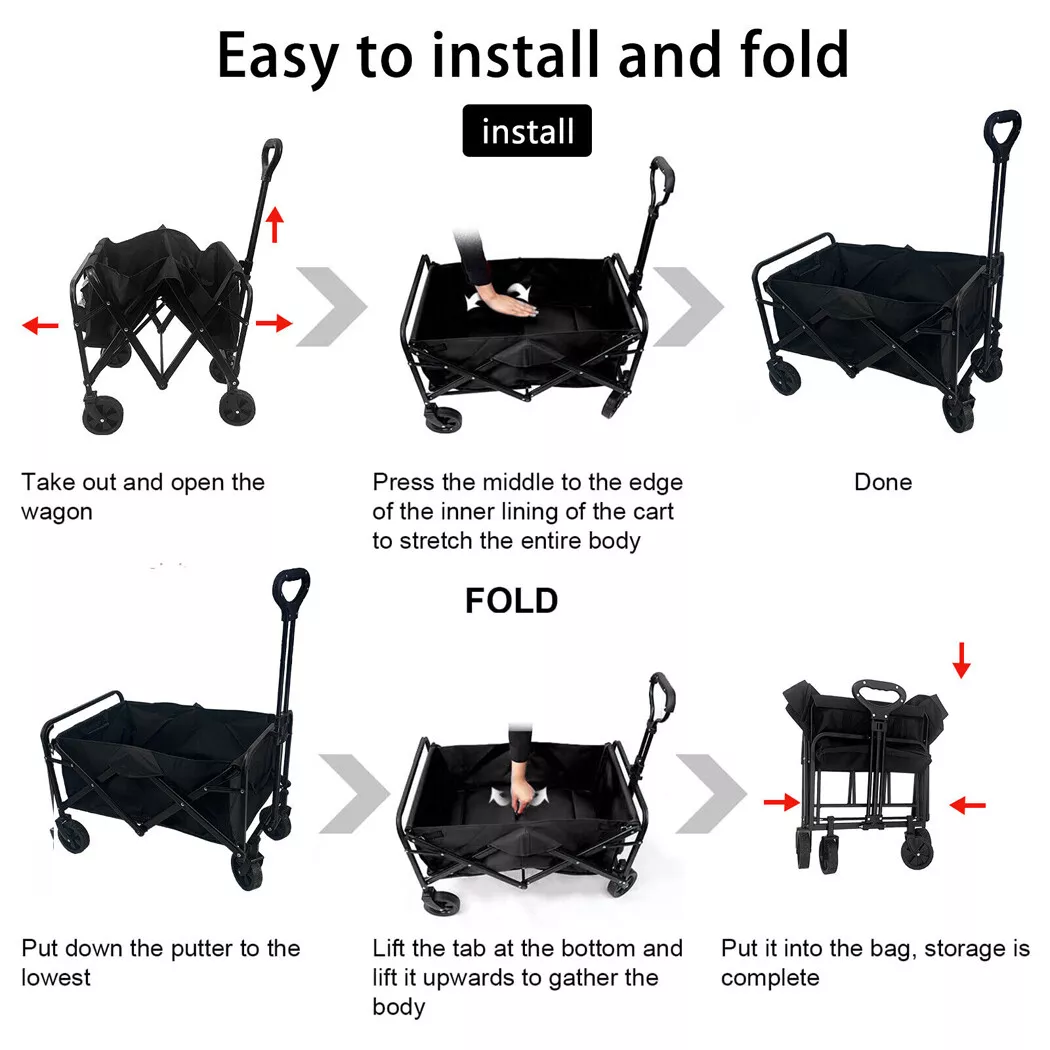 Easy to install and fold

install

Take out and open the wagon

Press the middle to the edge of the inner lining of the cart to stretch the entire body

Done

FOLD

Put down the putter to the lowest

Lift the tab at the bottom and lift it upwards to gather the body

Put it into the bag, storage is complete