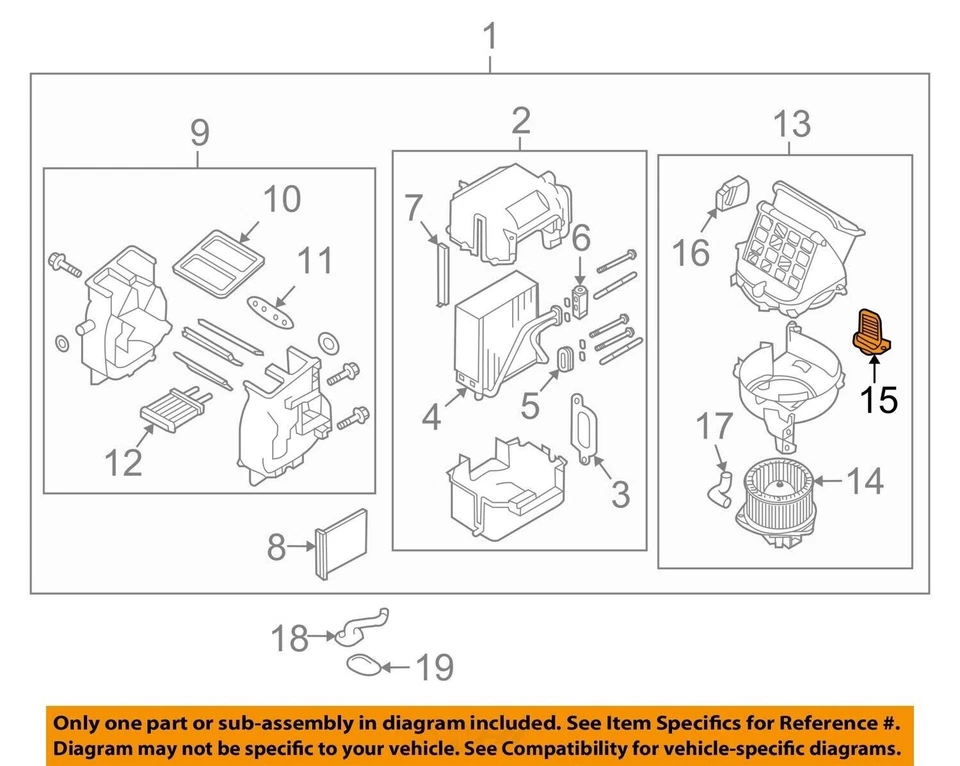 1

9

10

11

12

2

7

6

4

5

3

13

16

15

17

14

8

18

19

Only one part or sub-assembly in diagram included. See Item Specifics for Reference #.
Diagram may not be specific to your vehicle. See Compatibility for vehicle-specific diagrams.