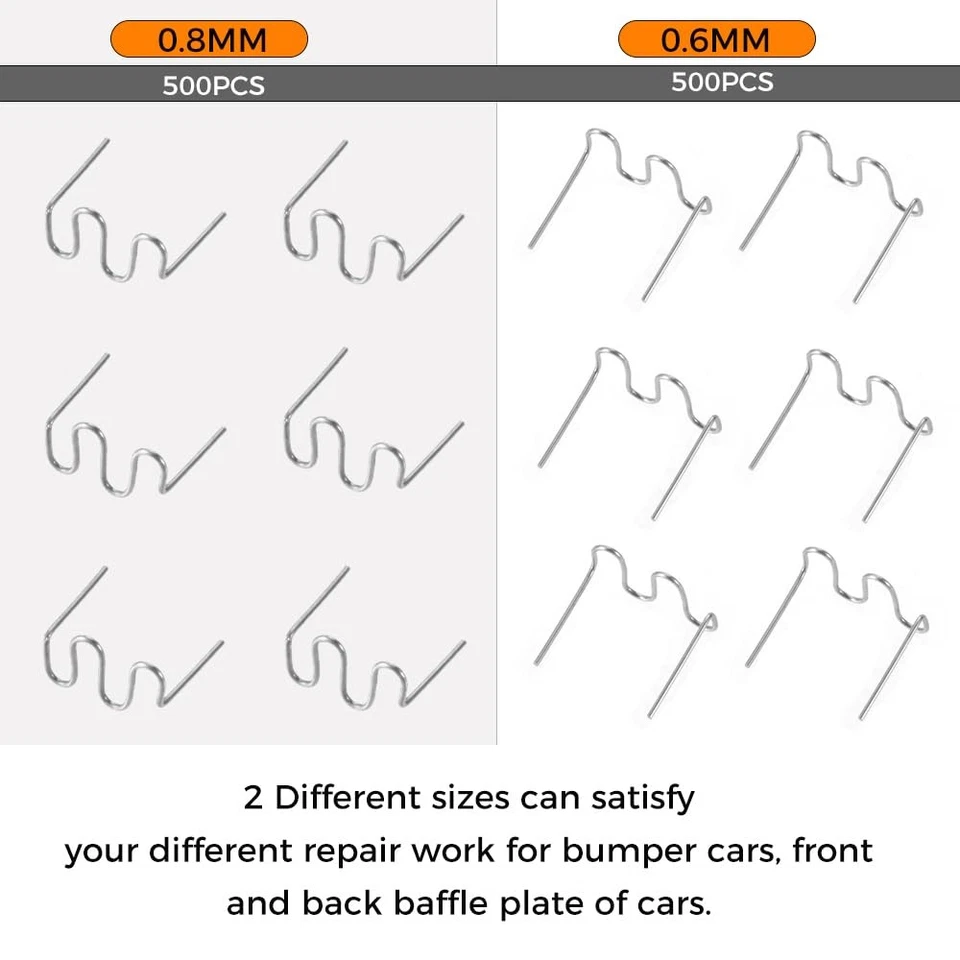 0.8MM
500PCS

0.6MM
500PCS

2 Different sizes can satisfy your different repair work for bumper cars, front and back baffle plate of cars.