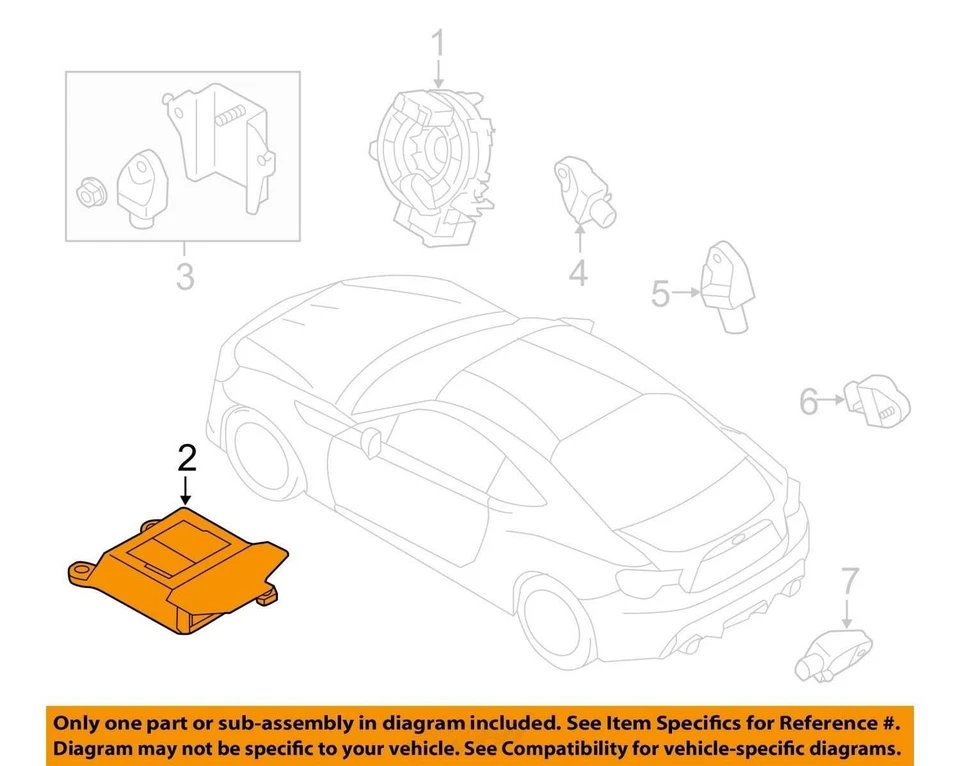 1
3
4
5
6
2
7

Only one part or sub-assembly in diagram included. See Item Specifics for Reference #. Diagram may not be specific to your vehicle. See Compatibility for vehicle-specific diagrams.