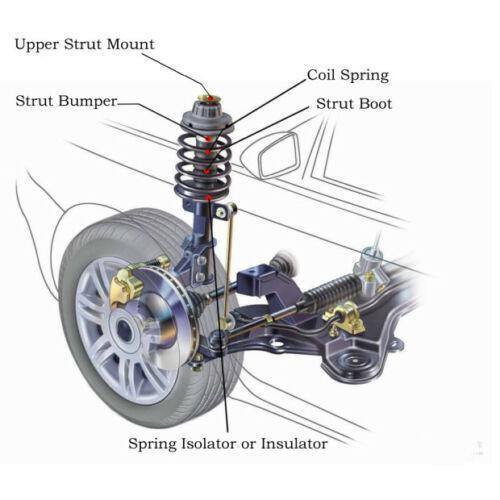 Upper Strut Mount
Coil Spring
Strut Bumper
Strut Boot
Spring Isolator or Insulator