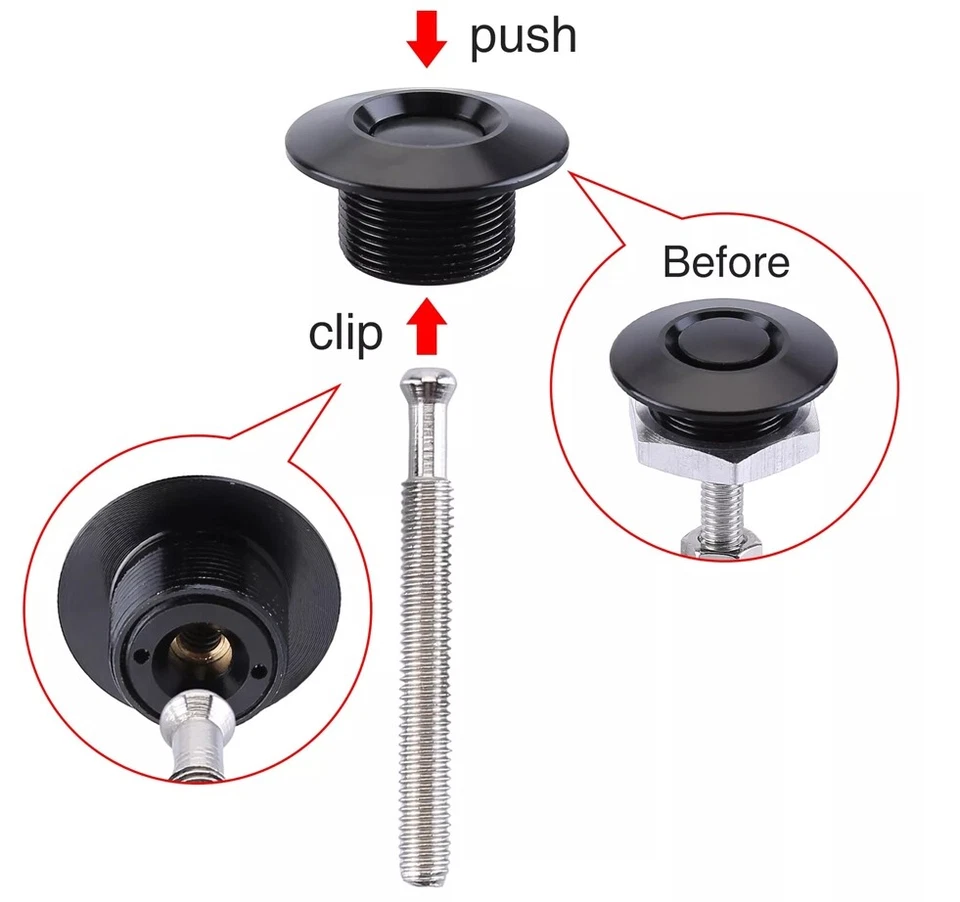 push

Before

clip