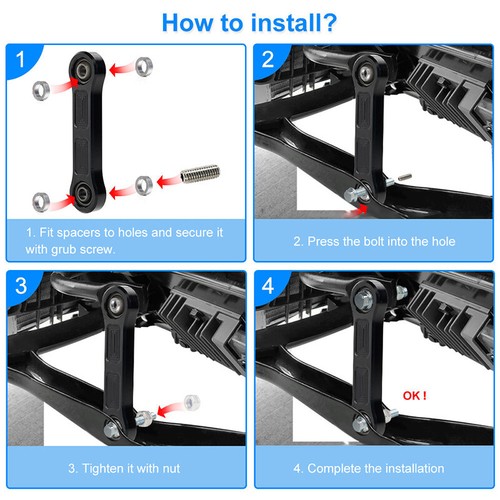 How to install?

1

1. Fit spacers to holes and secure it with grub screw.

2

2. Press the bolt into the hole

3

3. Tighten it with nut

4

OK !

4. Complete the installation