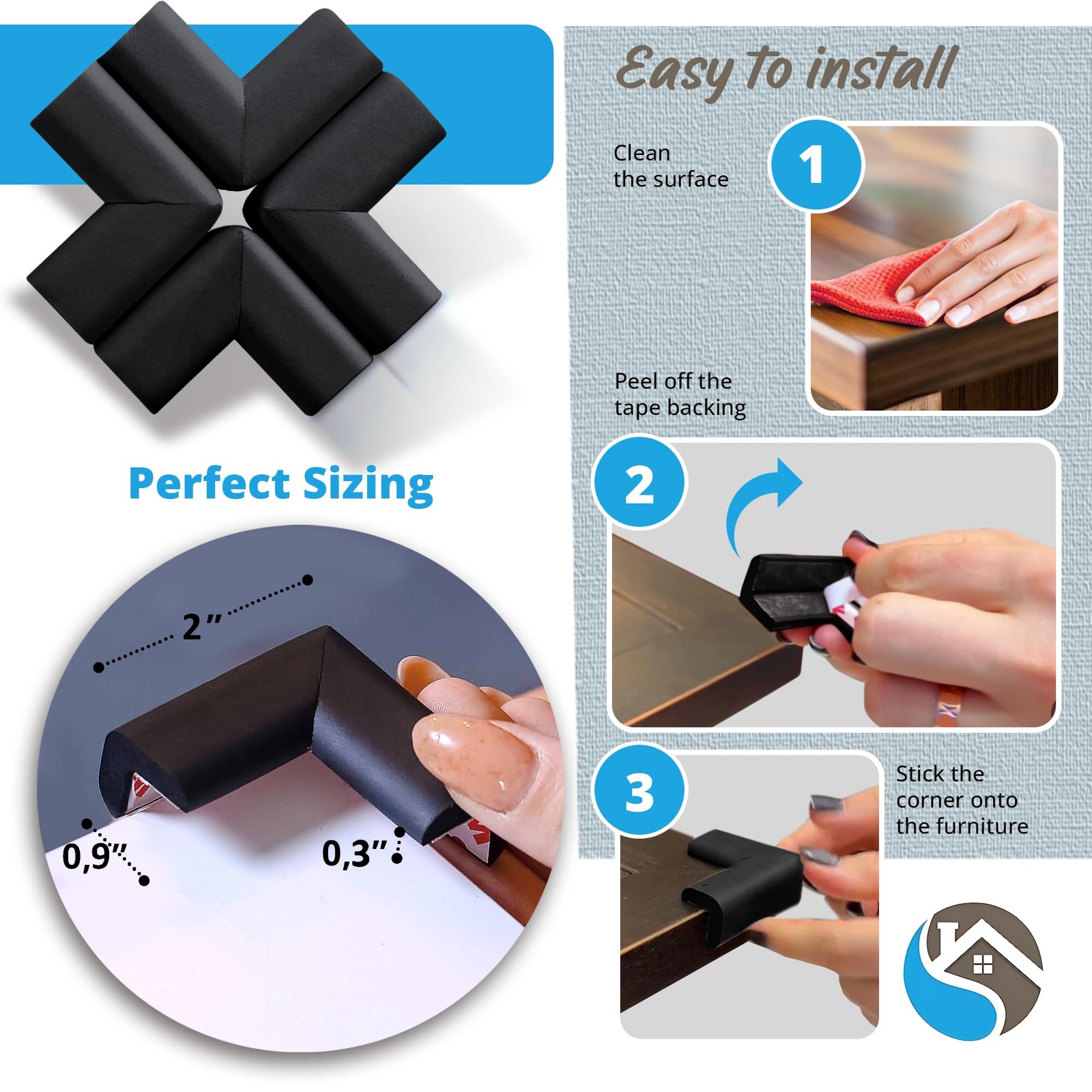 Perfect Sizing

2"

0,9"

0,3"

Easy to install

Clean the surface

1

Peel off the tape backing

2

3

Stick the corner onto the furniture