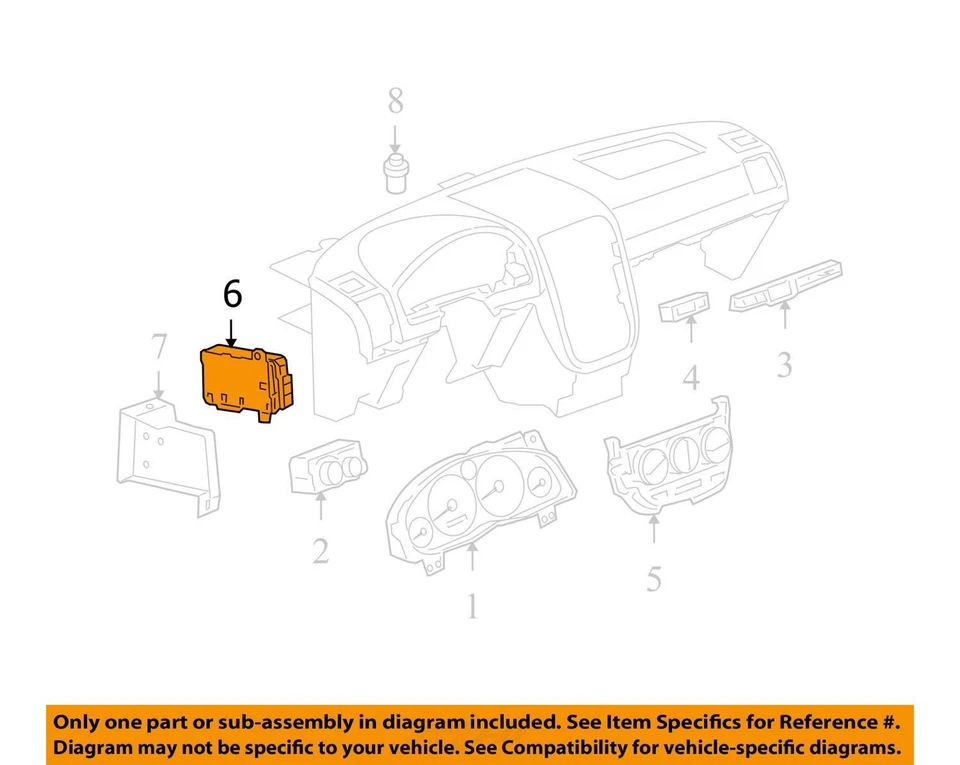 8

6

7

4

3

2

1

5

Only one part or sub-assembly in diagram included. See Item Specifics for Reference #. Diagram may not be specific to your vehicle. See Compatibility for vehicle-specific diagrams.