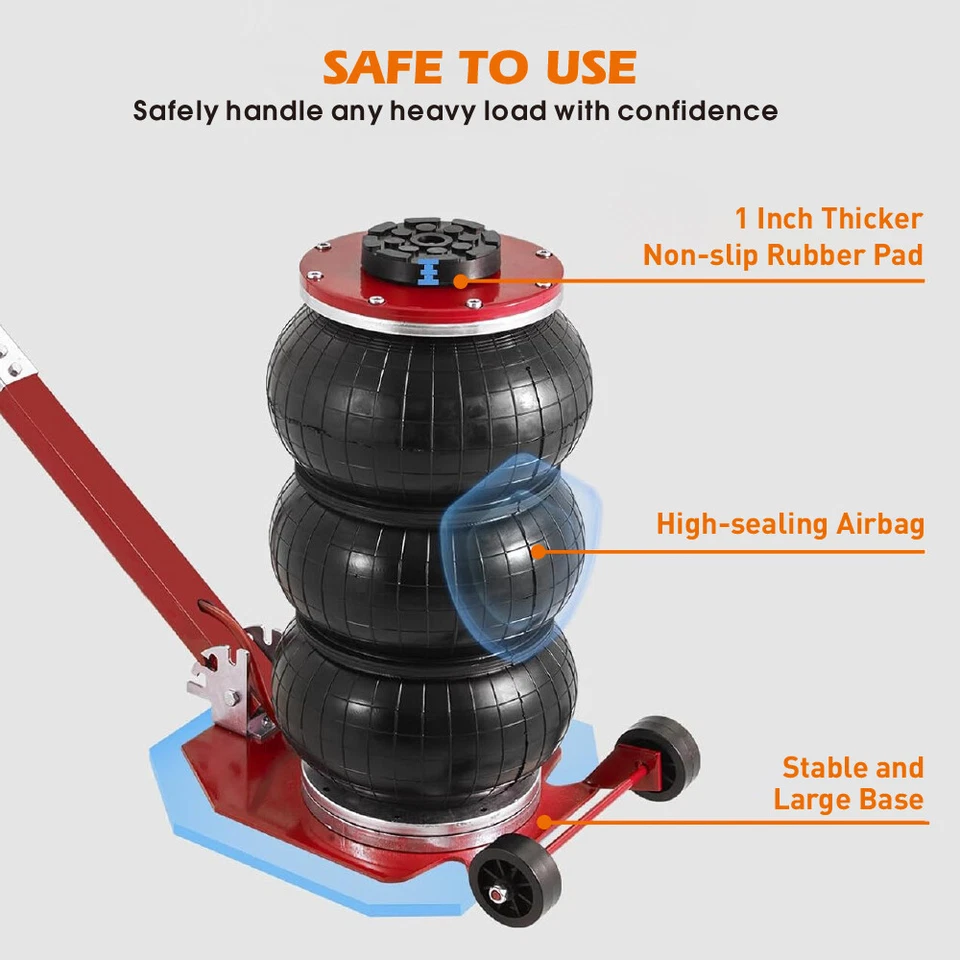 SAFE TO USE
Safely handle any heavy load with confidence

1 Inch Thicker
Non-slip Rubber Pad

High-sealing Airbag

Stable and
Large Base