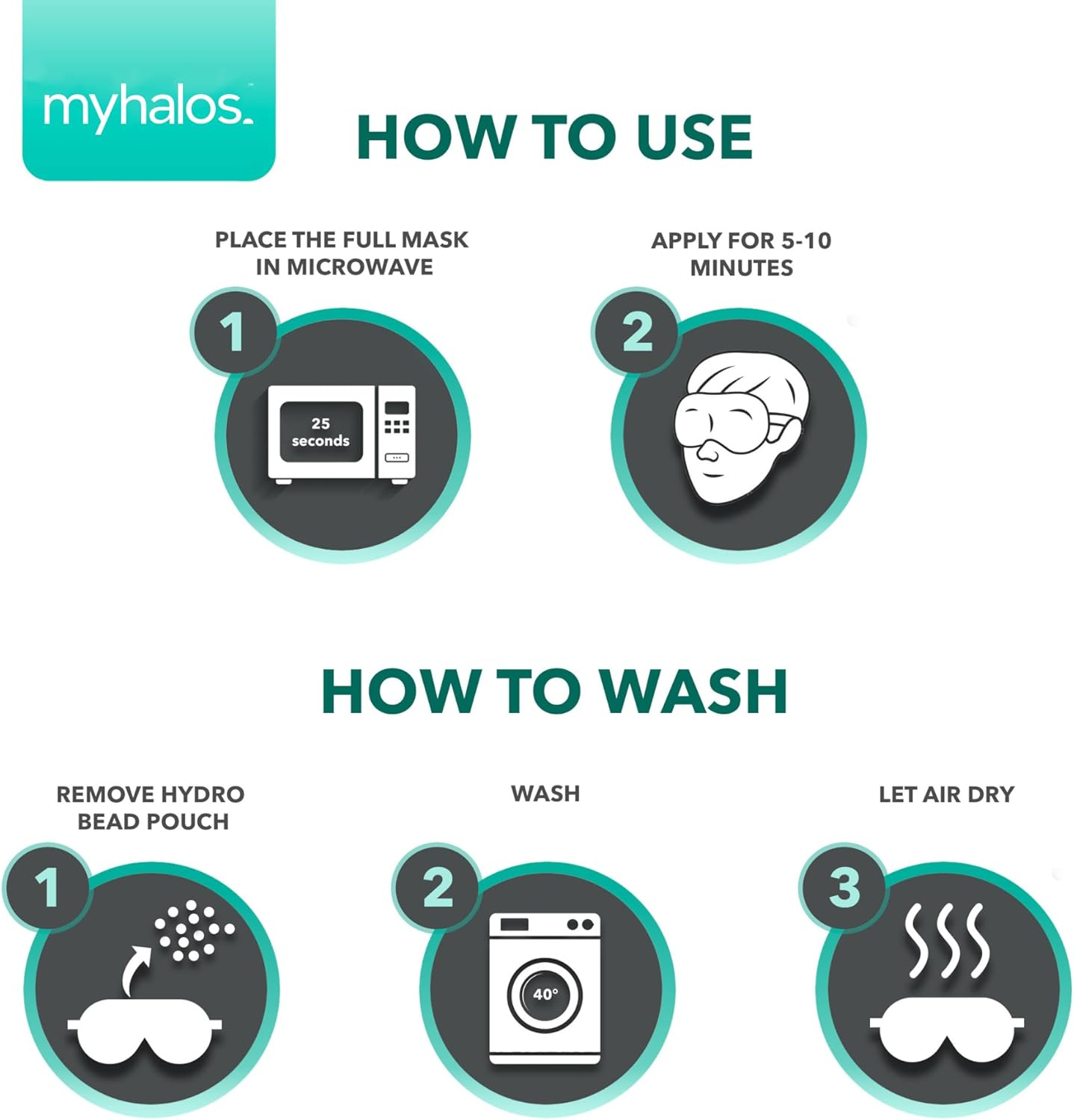 myhalos.

HOW TO USE

PLACE THE FULL MASK IN MICROWAVE

1

25 seconds

APPLY FOR 5-10 MINUTES

2

HOW TO WASH

REMOVE HYDRO BEAD POUCH

1

WASH

2

40°

LET AIR DRY

3