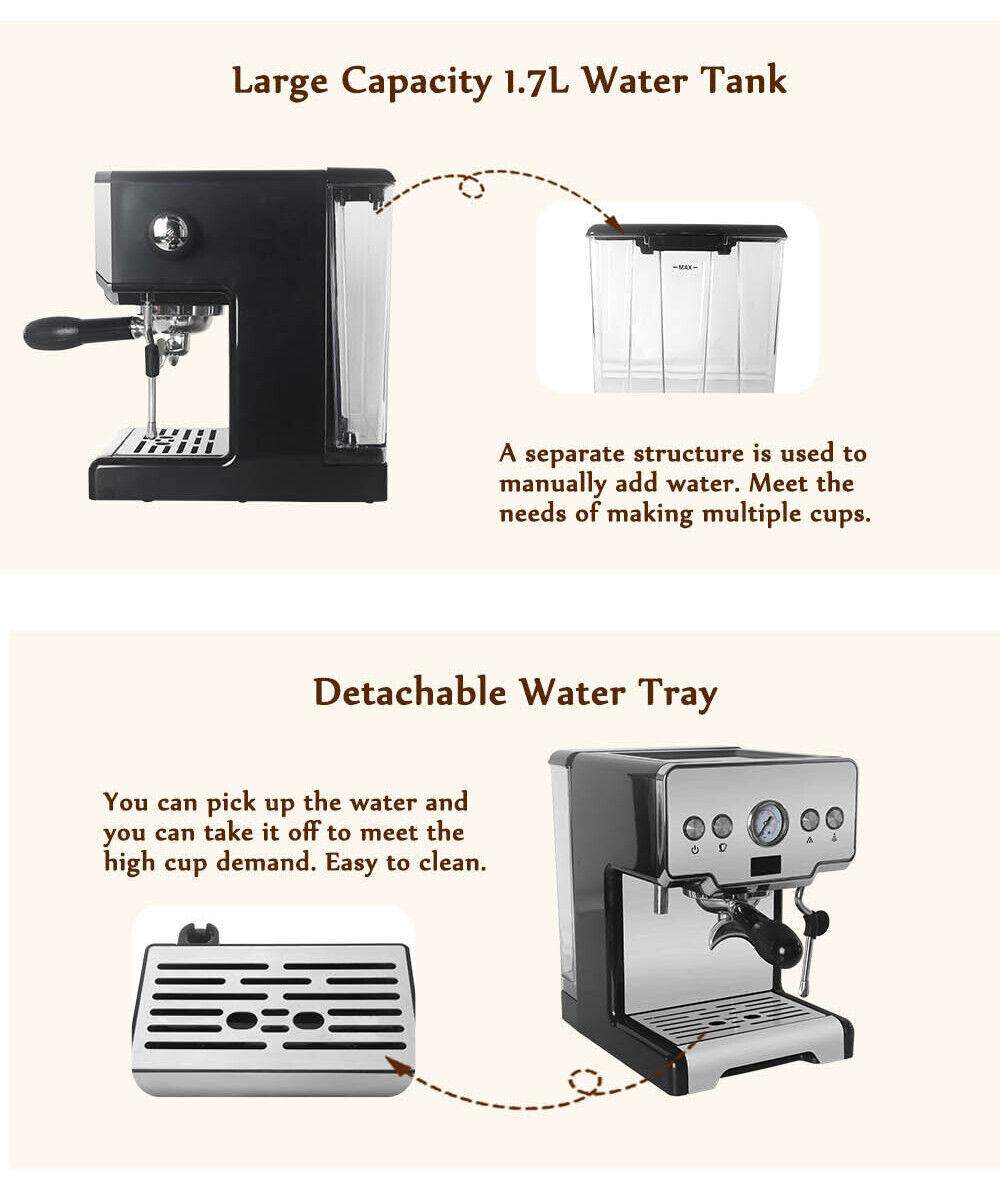 Large Capacity 1.7L Water Tank

MAX

A separate structure is used to manually add water. Meet the needs of making multiple cups.

Detachable Water Tray

You can pick up the water and you can take it off to meet the high cup demand. Easy to clean.