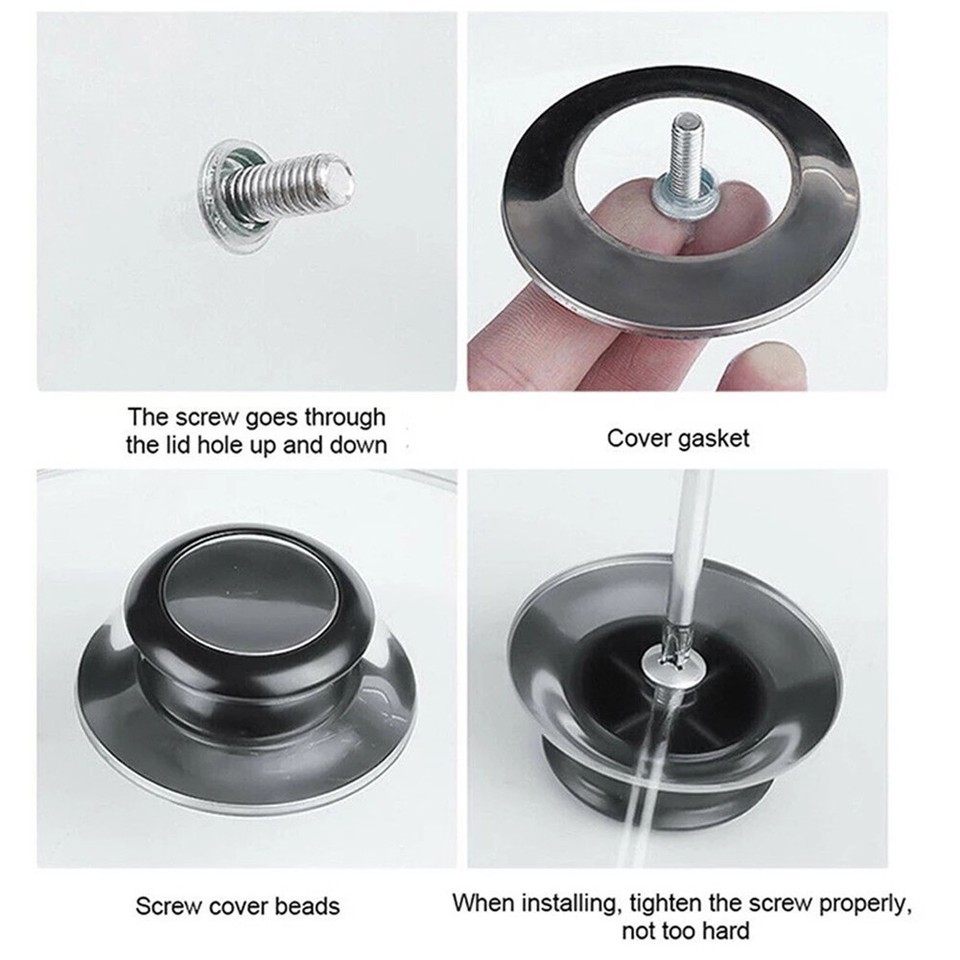 The screw goes through the lid hole up and down

Cover gasket

Screw cover beads

When installing, tighten the screw properly, not too hard