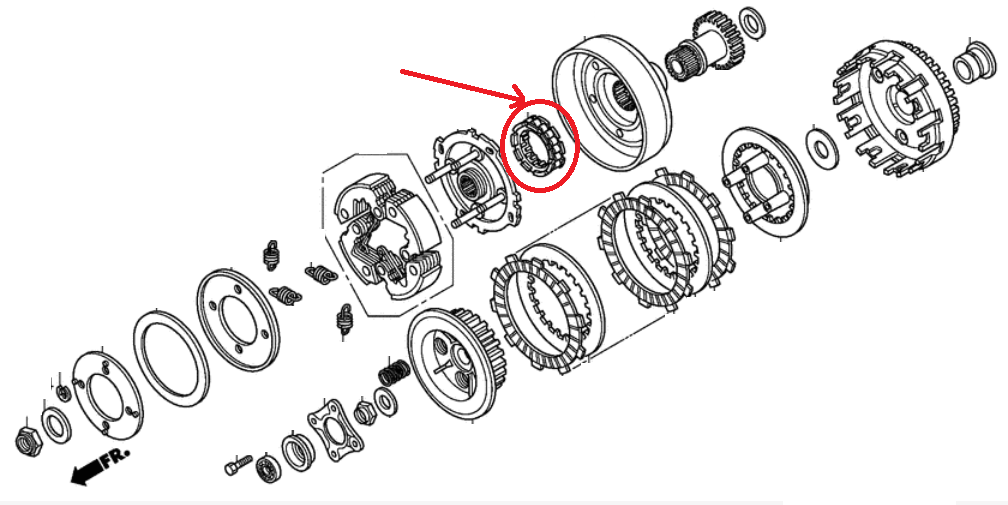 FR.