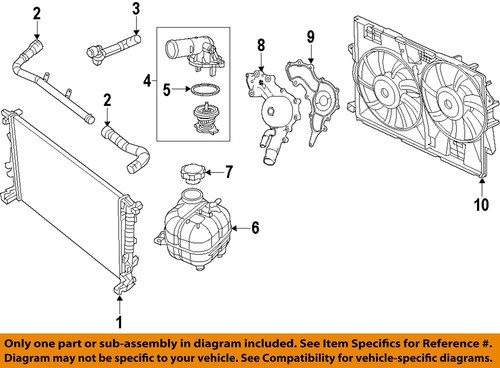 2
3
4
5
8
9
2
7
6
10
1

Only one part or sub-assembly in diagram included. See Item Specifics for Reference #. Diagram may not be specific to your vehicle. See Compatibility for vehicle-specific diagrams.