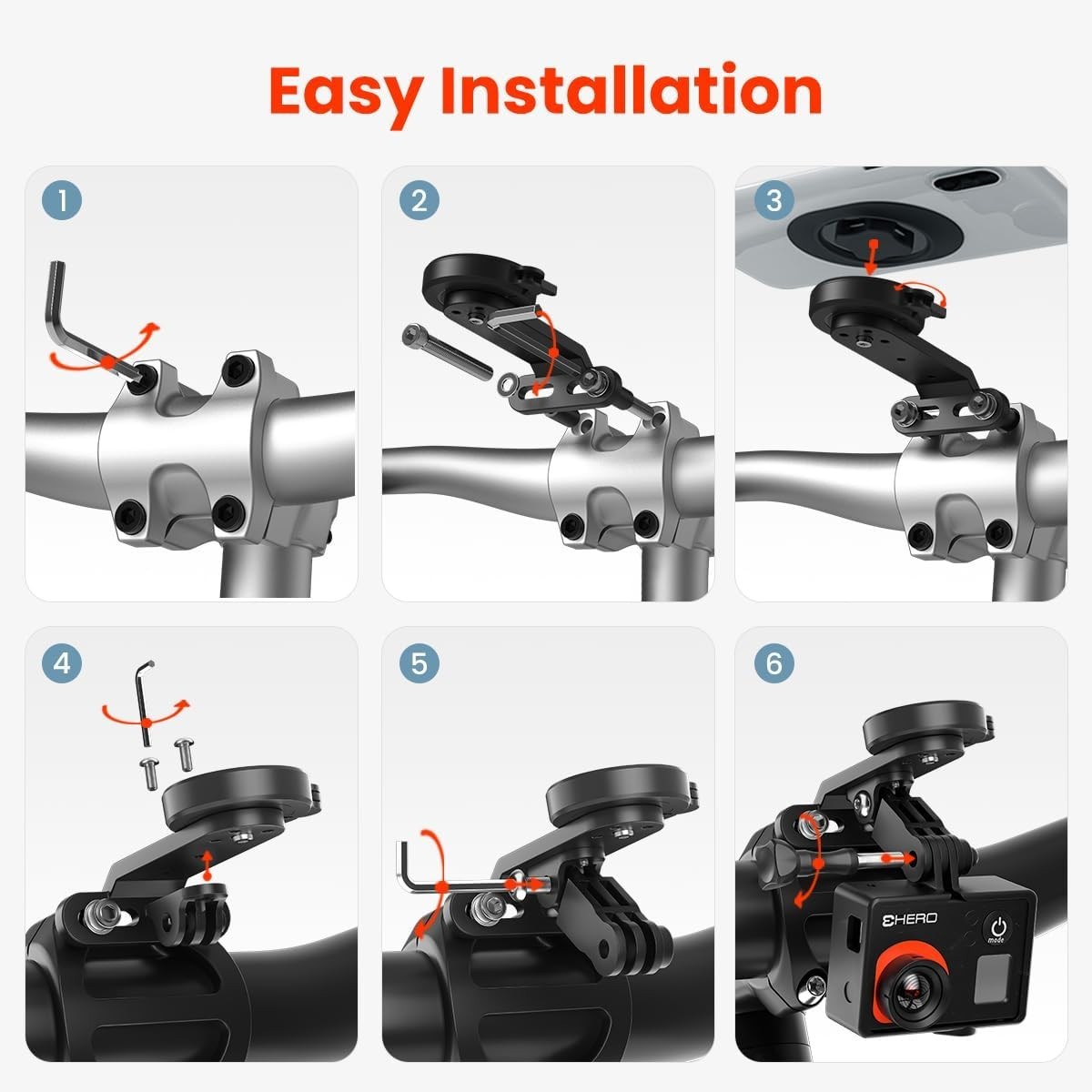 Easy Installation

1

2

3

4

5

6

3HERO

mode