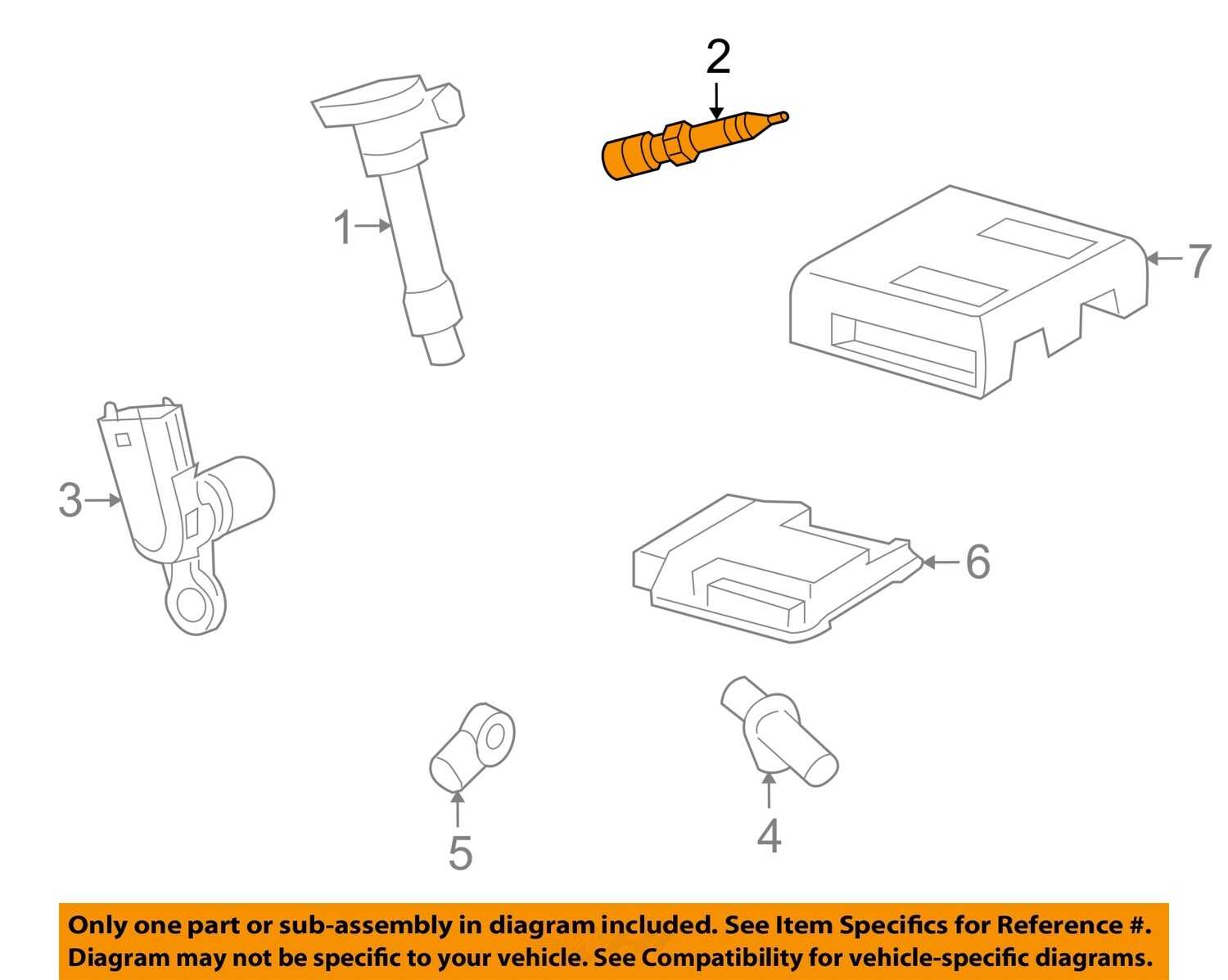 2

1

7

3

6

5

4

Only one part or sub-assembly in diagram included. See Item Specifics for Reference #. Diagram may not be specific to your vehicle. See Compatibility for vehicle-specific diagrams.