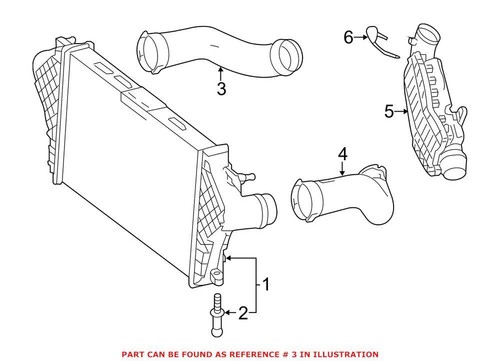 6
3
5
4
1
2
PART CAN BE FOUND AS REFERENCE # 3 IN ILLUSTRATION