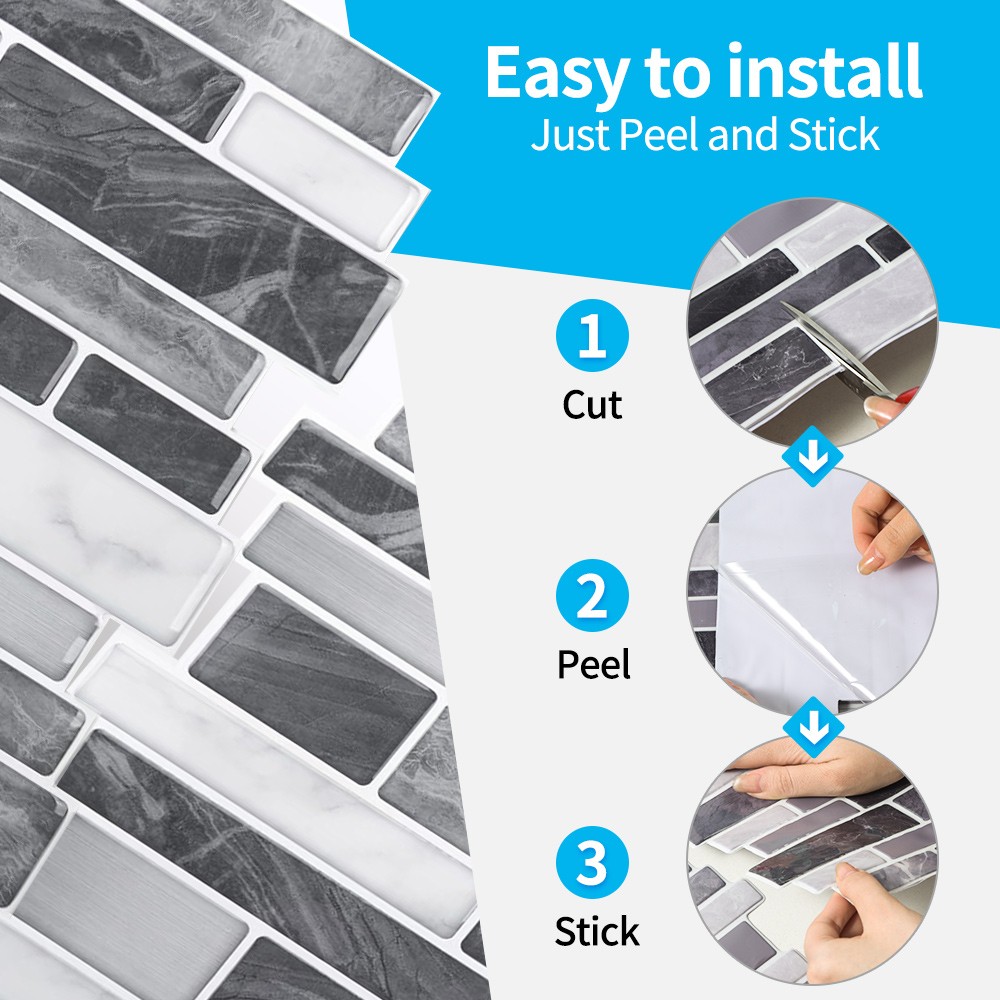 Easy to install
Just Peel and Stick

1
Cut

2
Peel

3
Stick