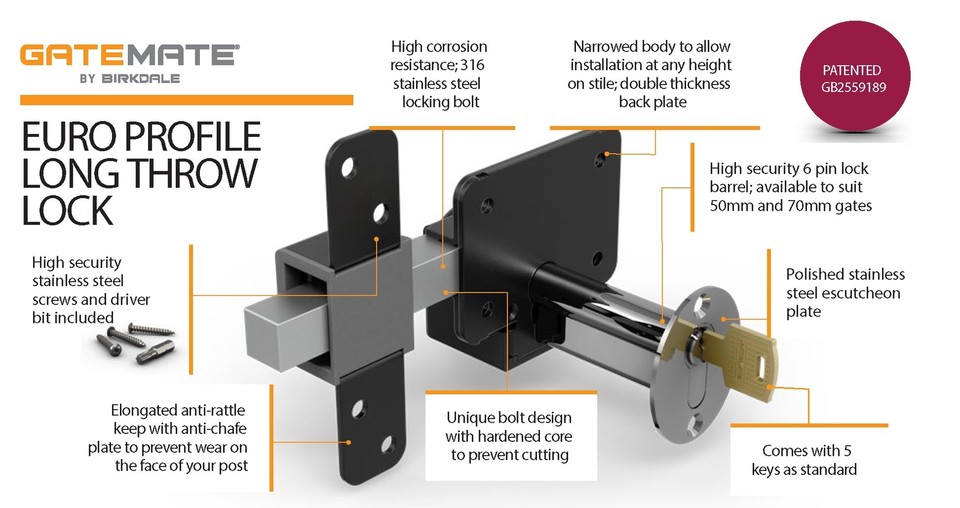 GATEMATE®
BY BIRKDALE

EURO PROFILE LONG THROW LOCK

High corrosion resistance; 316 stainless steel locking bolt

Narrowed body to allow installation at any height on stile; double thickness back plate

PATENTED GB2559189

High security 6 pin lock barrel; available to suit 50mm and 70mm gates

High security stainless steel screws and driver bit included

Polished stainless steel escutcheon plate

Elongated anti-rattle keep with anti-chafe plate to prevent wear on the face of your post

Unique bolt design with hardened core to prevent cutting

Comes with 5 keys as standard