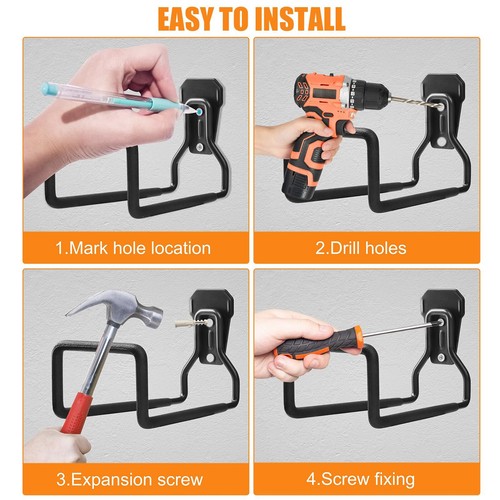 EASY TO INSTALL

1.Mark hole location

2.Drill holes

3.Expansion screw

4.Screw fixing