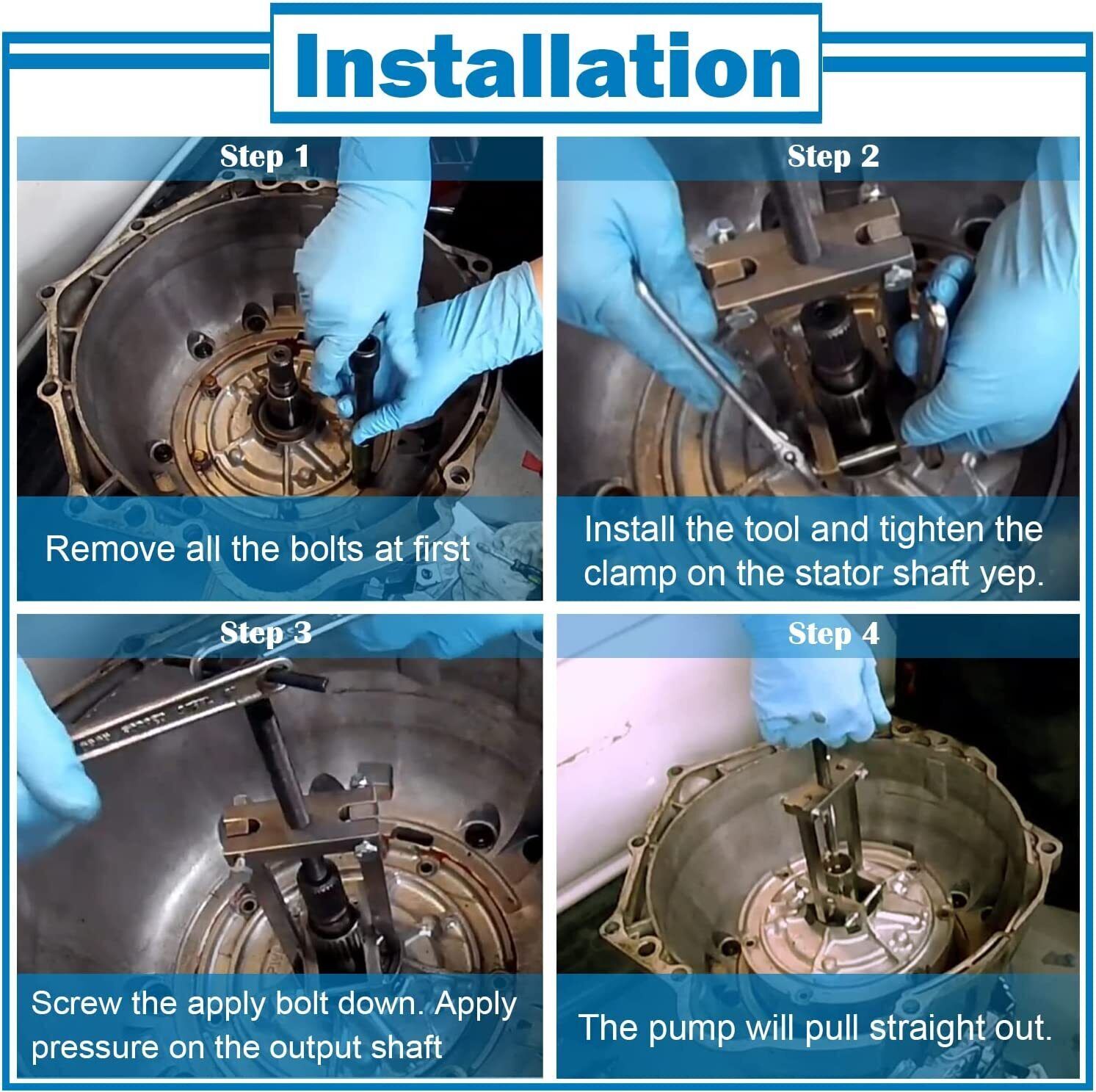 Installation

Step 1

Remove all the bolts at first

Step 2

Install the tool and tighten the clamp on the stator shaft yep.

Step 3

Screw the apply bolt down. Apply pressure on the output shaft

Step 4

The pump will pull straight out.