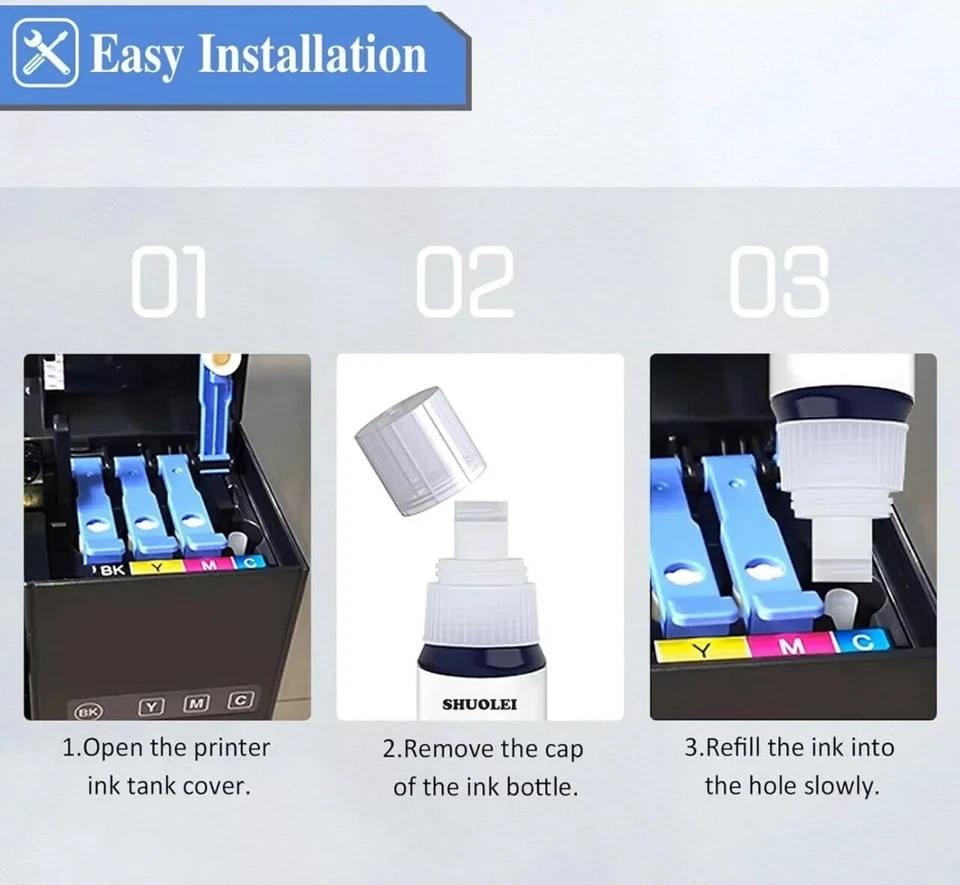 Easy Installation

01

BK Y M C

BK Y M C

1.Open the printer ink tank cover.

02

SHUOLEI

2.Remove the cap of the ink bottle.

03

Y M C

3.Refill the ink into the hole slowly.