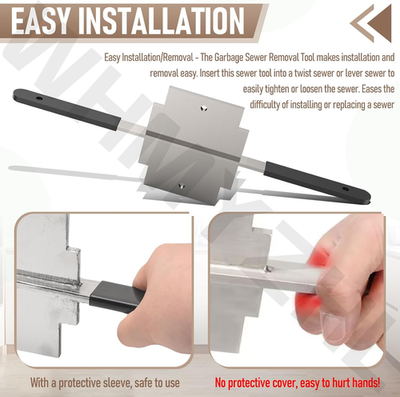 EASY INSTALLATION

Easy Installation/Removal - The Garbage Sewer Removal Tool makes installation and removal easy. Insert this sewer tool into a twist sewer or lever sewer to easily tighten or loosen the sewer. Eases the difficulty of installing or replacing a sewer

With a protective sleeve, safe to use

No protective cover, easy to hurt hands!