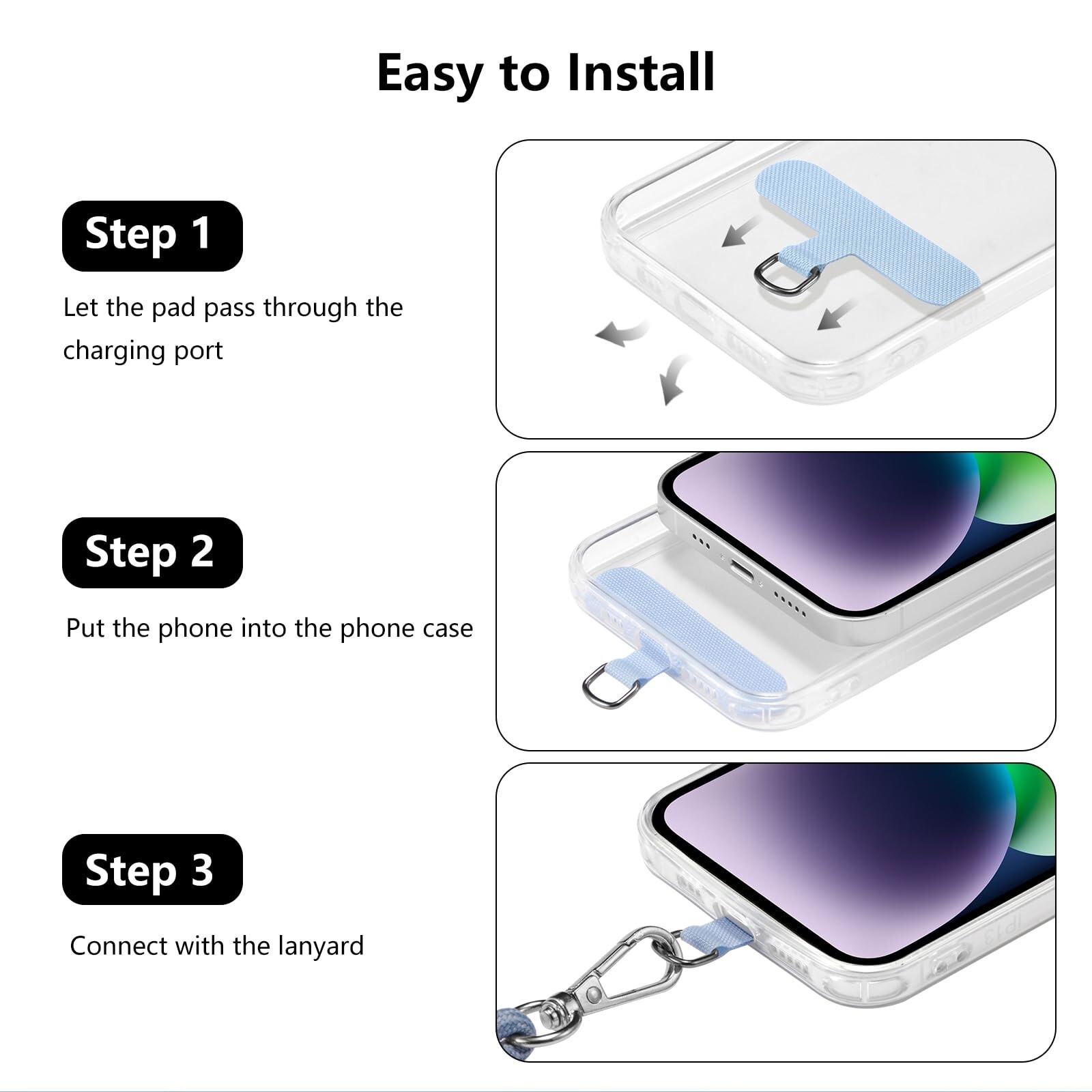 Easy to Install

Step 1

Let the pad pass through the charging port

Step 2

Put the phone into the phone case

Step 3

Connect with the lanyard