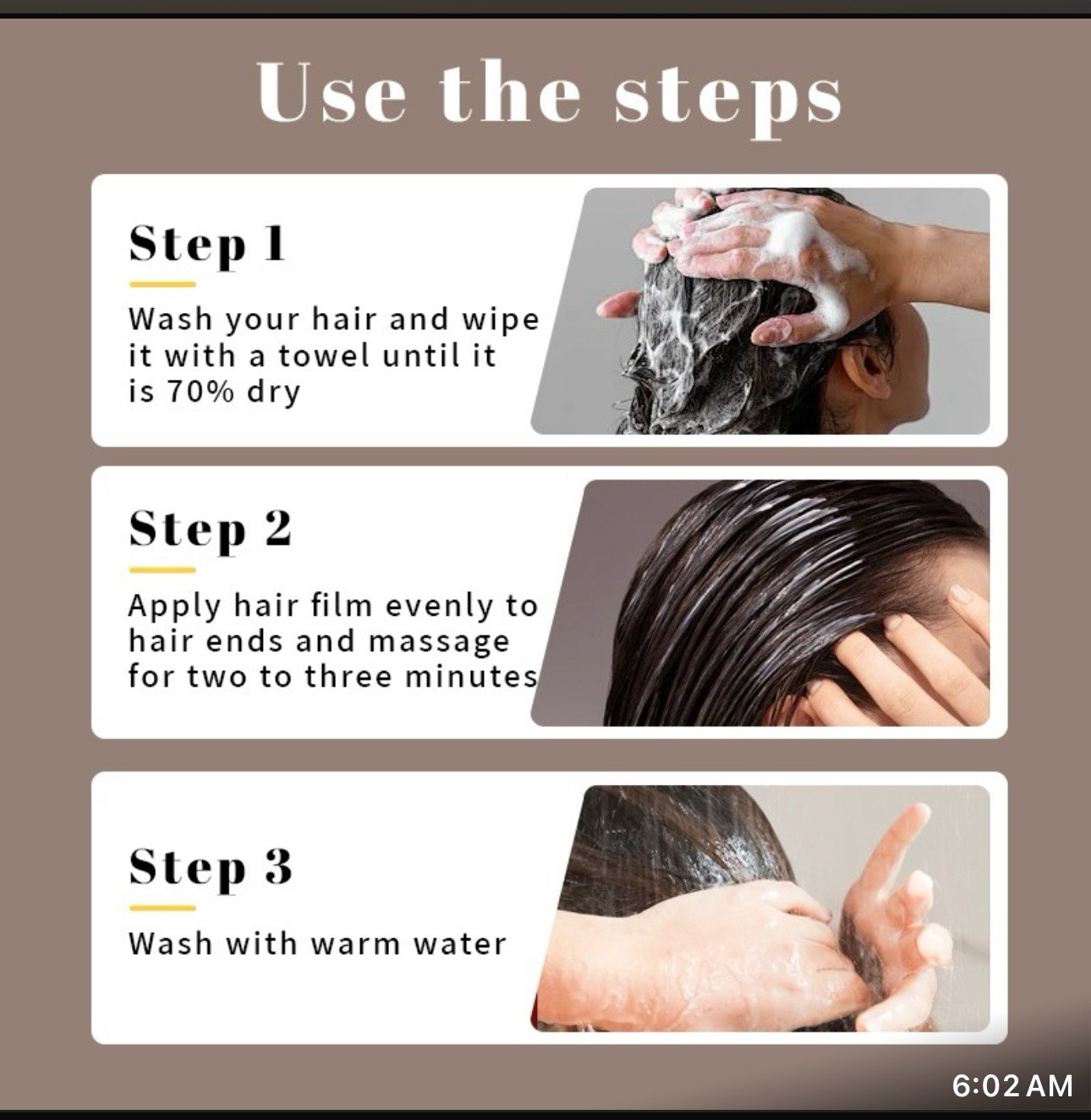 Use the steps

Step 1

Wash your hair and wipe it with a towel until it is 70% dry

Step 2

Apply hair film evenly to hair ends and massage for two to three minutes

Step 3

Wash with warm water

6:02 AM