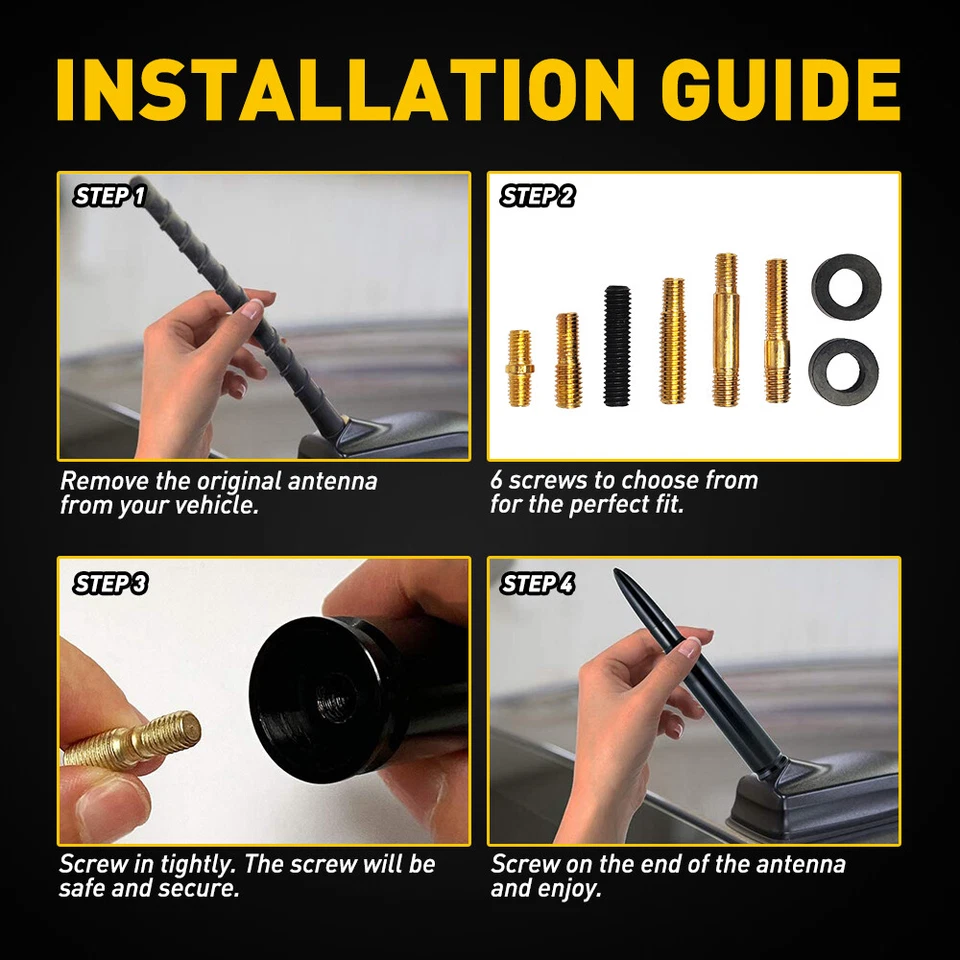 INSTALLATION GUIDE

STEP 1

Remove the original antenna from your vehicle.

STEP 2

6 screws to choose from for the perfect fit.

STEP 3

Screw in tightly. The screw will be safe and secure.

STEP 4

Screw on the end of the antenna and enjoy.