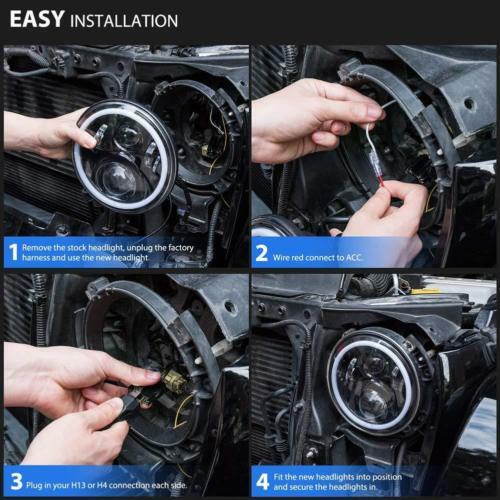 EASY INSTALLATION

1 Remove the stock headlight, unplug the factory harness and use the new headlight.

2 Wire red connect to ACC.

3 Plug in your H13 or H4 connection each side.

4 Fit the new headlights into position and secure the headlights in.