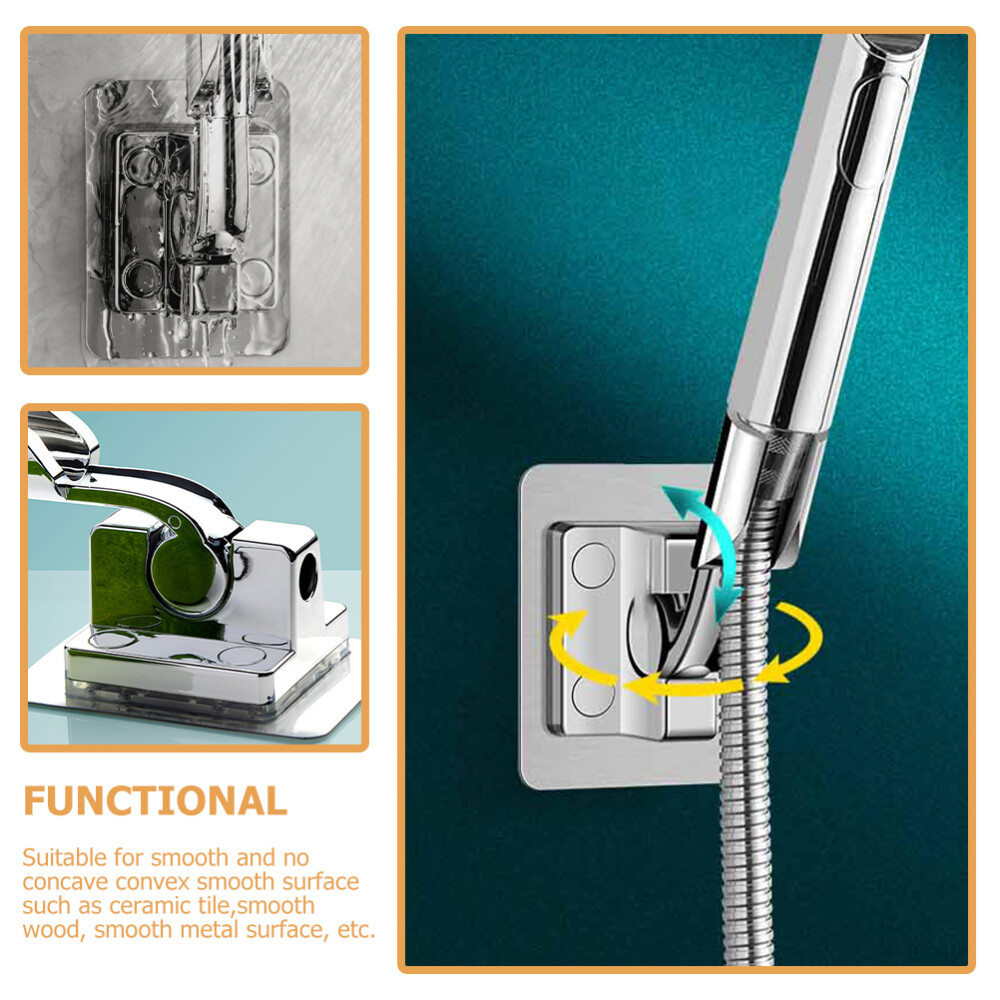 FUNCTIONAL

Suitable for smooth and no concave convex smooth surface such as ceramic tile,smooth wood, smooth metal surface, etc.