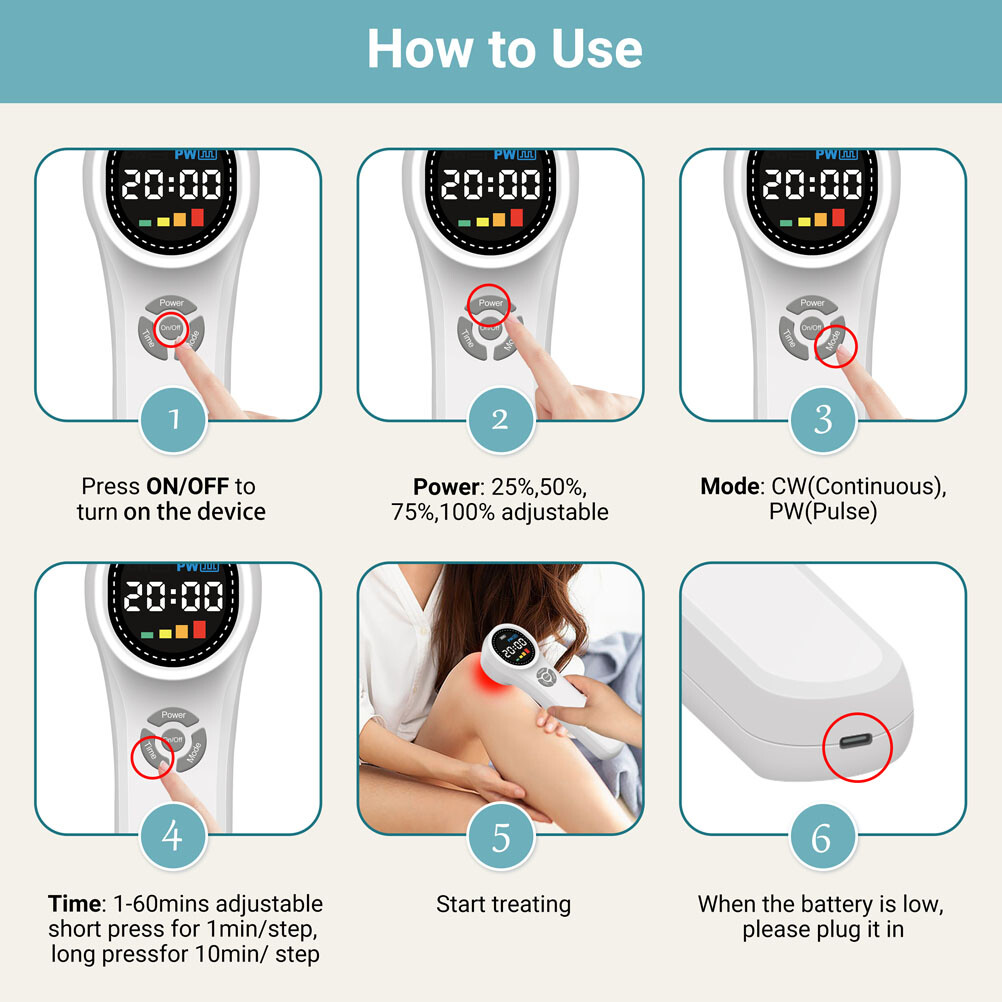 How to Use

PW
20:00
Power
On/Off
Time
Mode

1

Press ON/OFF to turn on the device

PW
20:00
Power
On/Off
Time
Mode

2

Power: 25%,50%, 75%,100% adjustable

PW
20:00
Power
On/Off
Time
Mode

3

Mode: CW(Continuous), PW(Pulse)

PW
20:00
Power
On/Off
Time
Mode

4

Time: 1-60mins adjustable short press for 1min/step, long pressfor 10min/ step

20:00

5

Start treating

6

When the battery is low, please plug it in