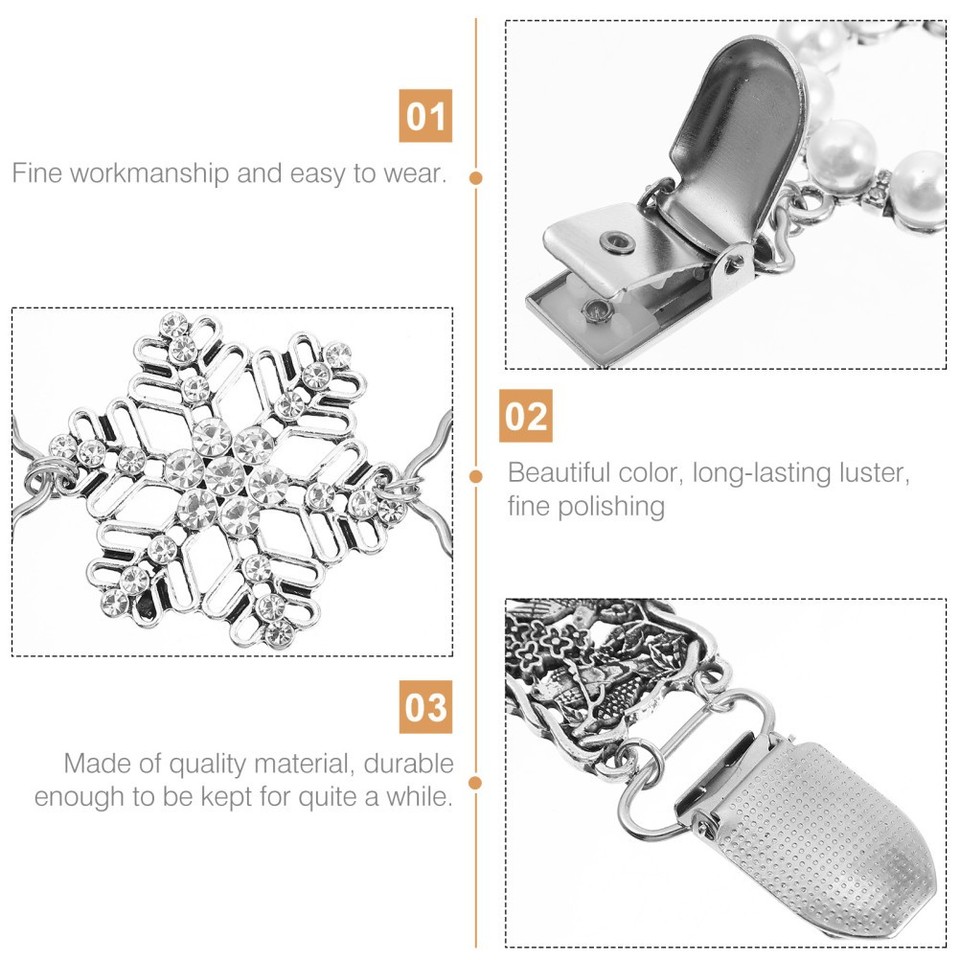 01

Fine workmanship and easy to wear.

02

Beautiful color, long-lasting luster, fine polishing

03

Made of quality material, durable enough to be kept for quite a while.