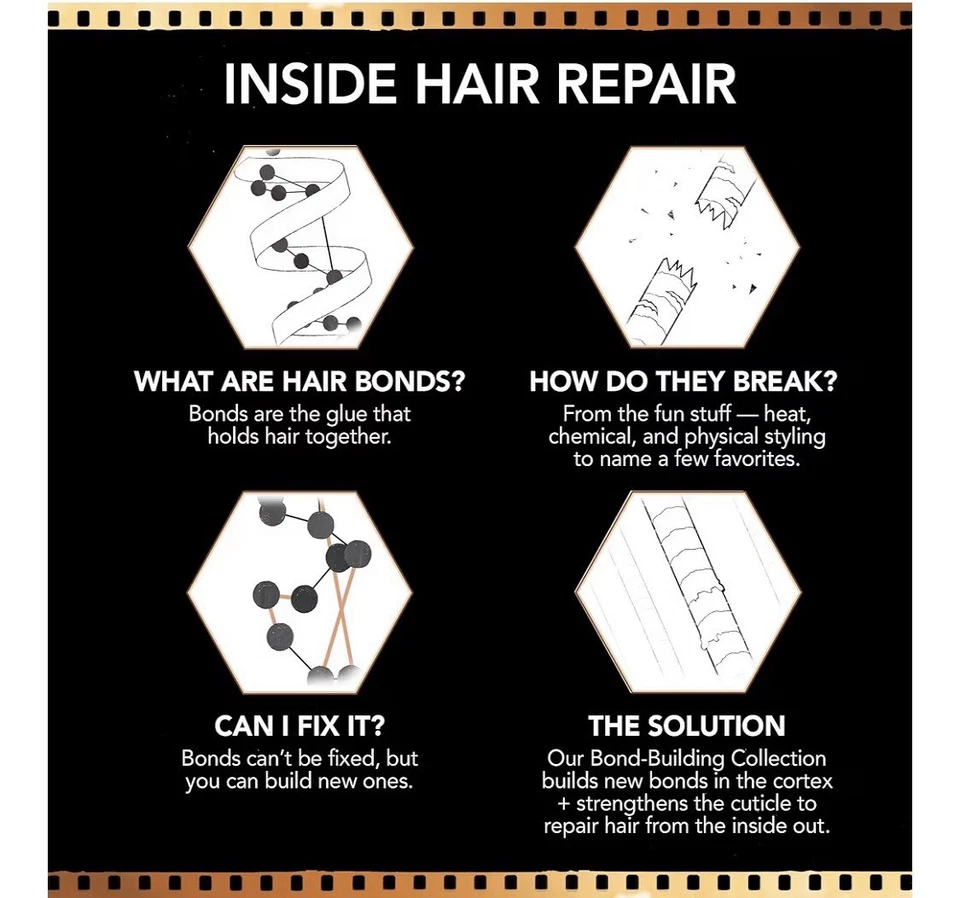 INSIDE HAIR REPAIR

WHAT ARE HAIR BONDS?
Bonds are the glue that holds hair together.

HOW DO THEY BREAK?
From the fun stuff — heat, chemical, and physical styling to name a few favorites.

CAN I FIX IT?
Bonds can't be fixed, but you can build new ones.

THE SOLUTION
Our Bond-Building Collection builds new bonds in the cortex + strengthens the cuticle to repair hair from the inside out.