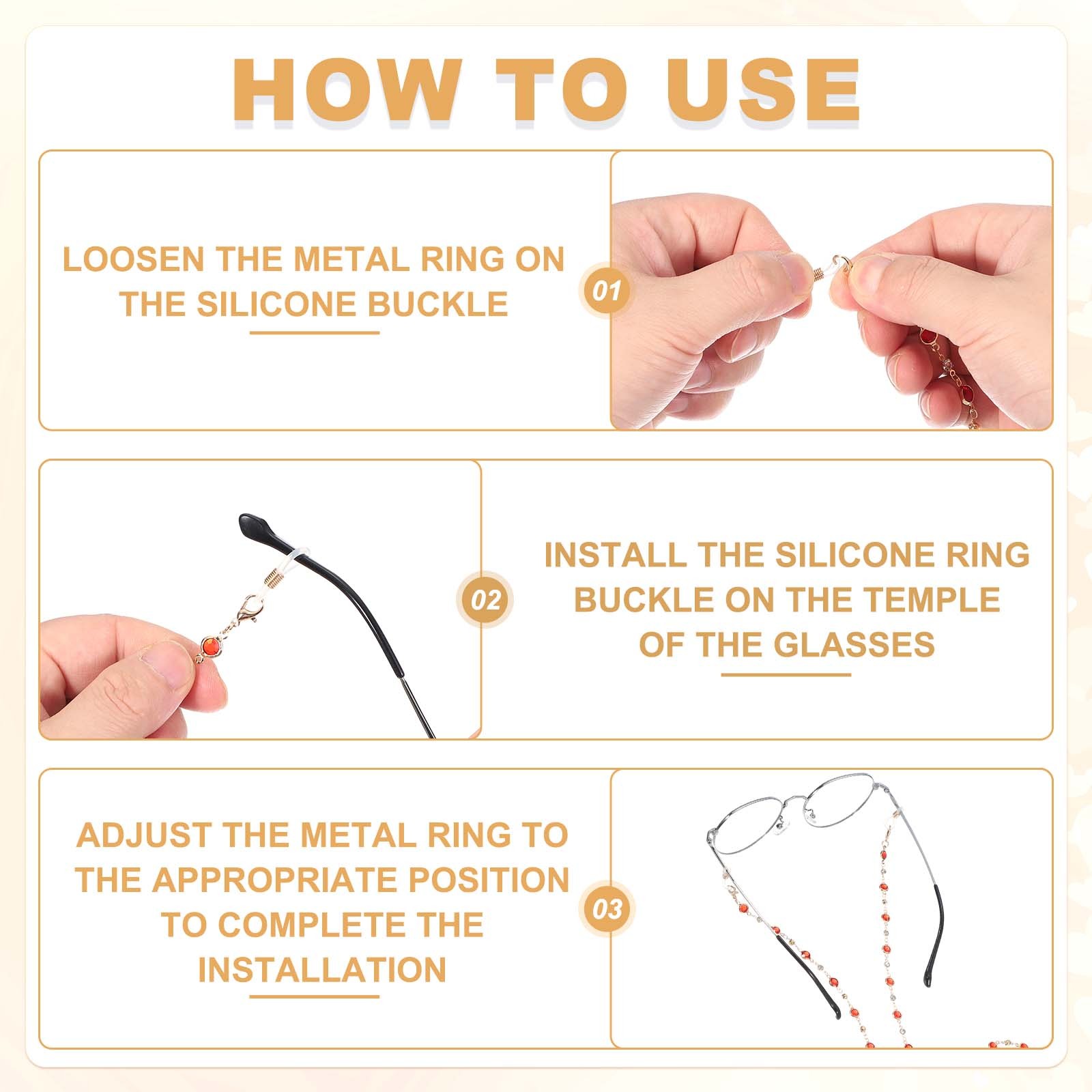 HOW TO USE

LOOSEN THE METAL RING ON THE SILICONE BUCKLE

01

02

INSTALL THE SILICONE RING BUCKLE ON THE TEMPLE OF THE GLASSES

ADJUST THE METAL RING TO THE APPROPRIATE POSITION TO COMPLETE THE INSTALLATION

03