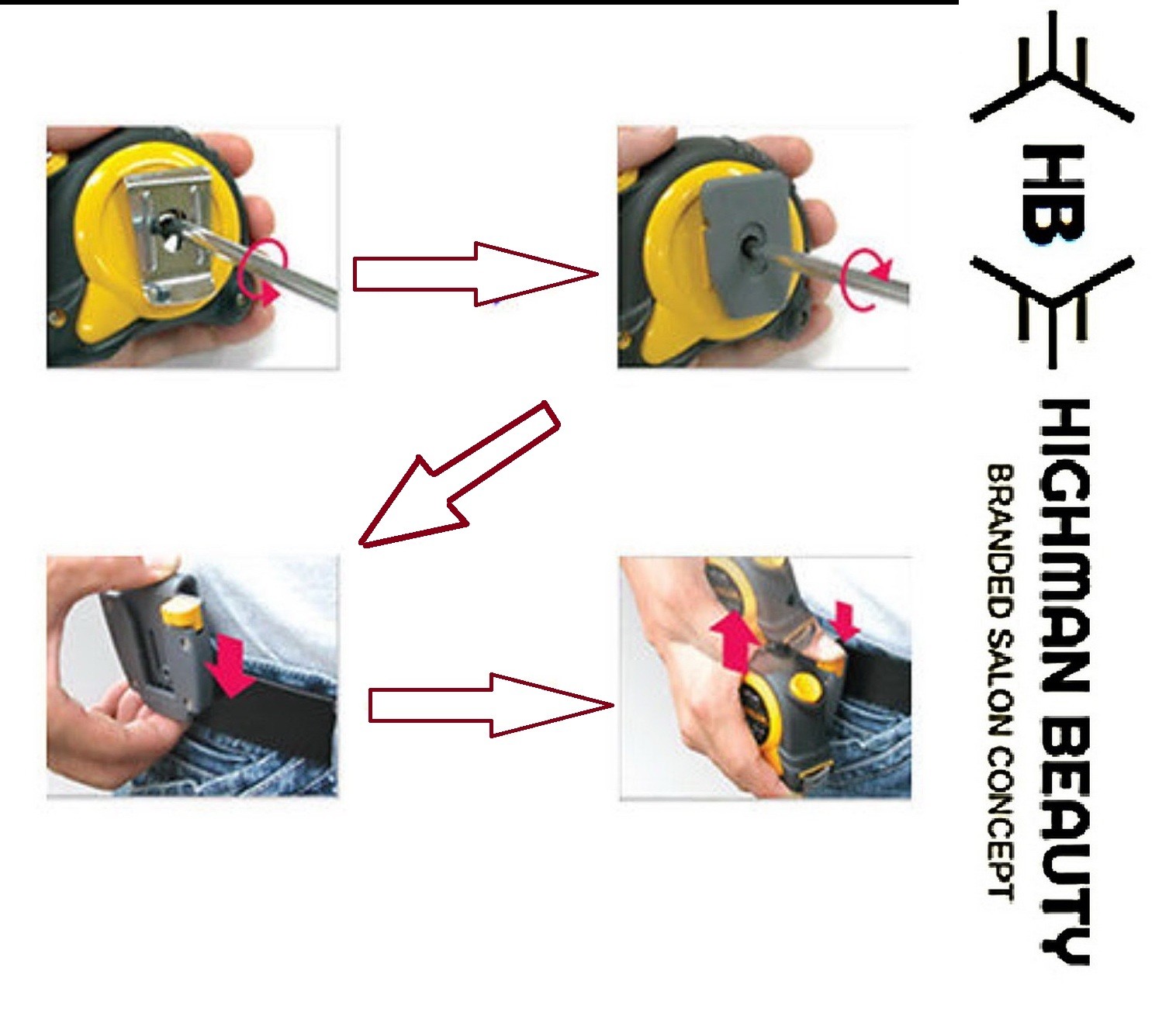 HB

HIGHMAN BEAUTY
BRANDED SALON CONCEPT