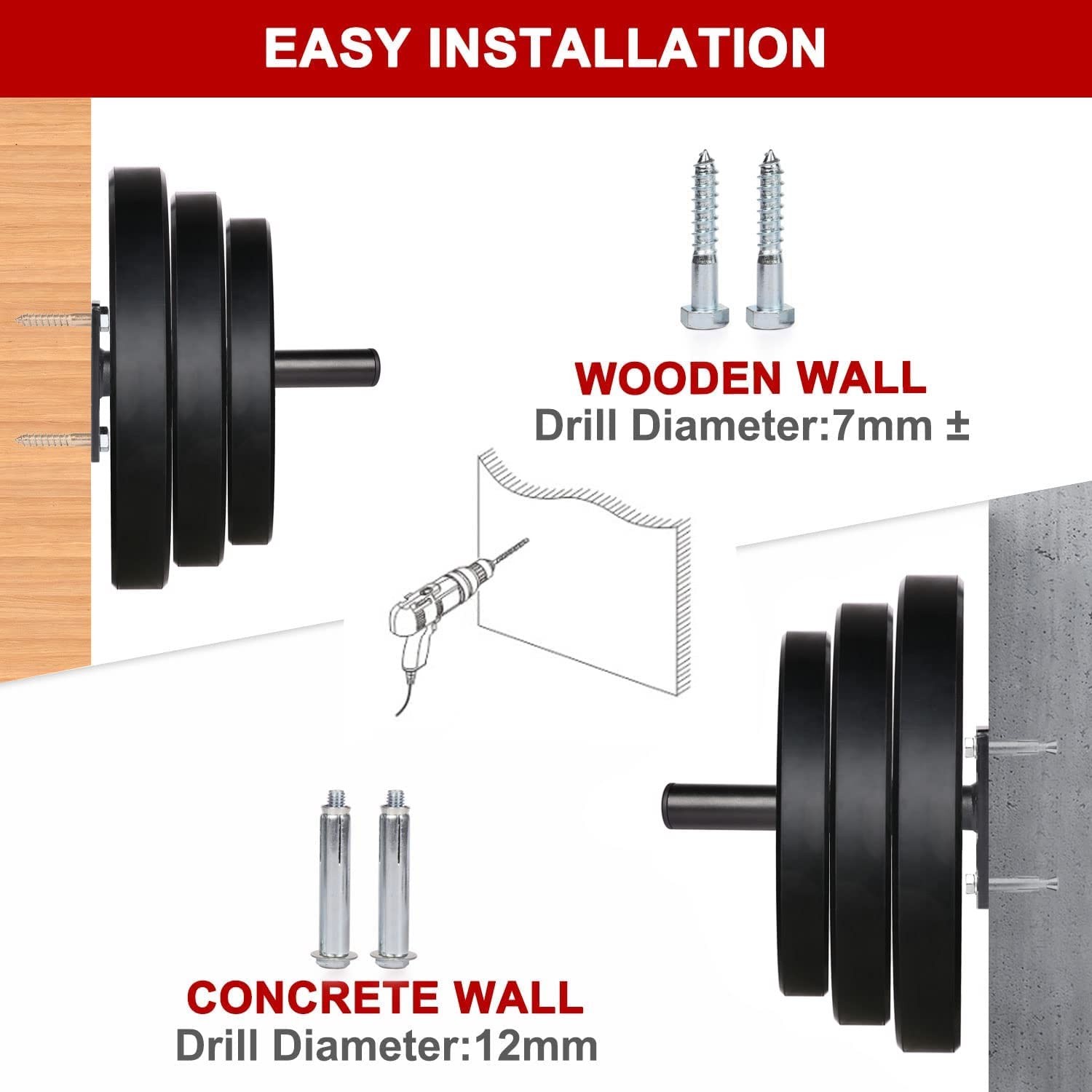 EASY INSTALLATION

WOODEN WALL
Drill Diameter:7mm ±

CONCRETE WALL
Drill Diameter:12mm