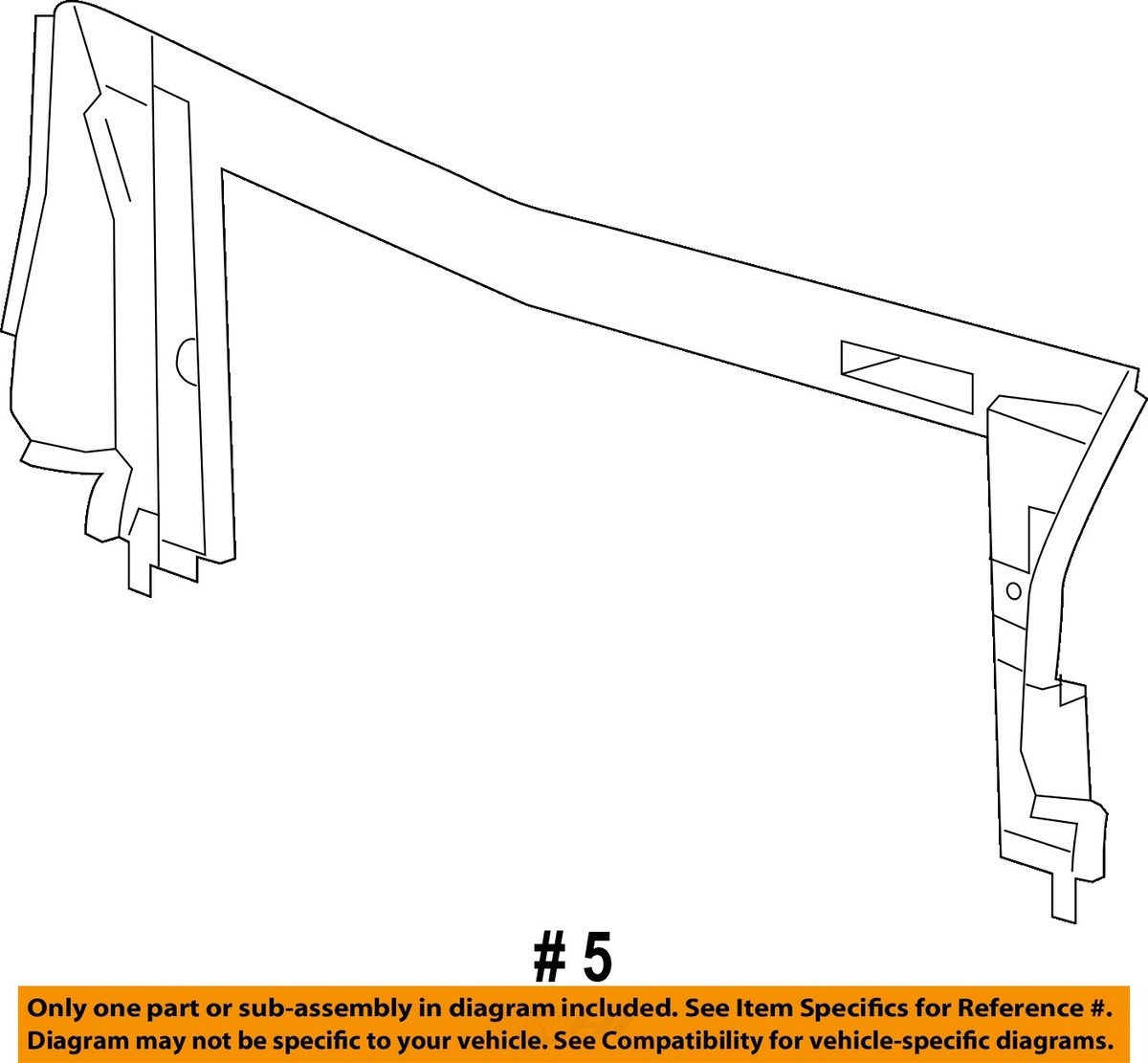 # 5

Only one part or sub-assembly in diagram included. See Item Specifics for Reference #. Diagram may not be specific to your vehicle. See Compatibility for vehicle-specific diagrams.