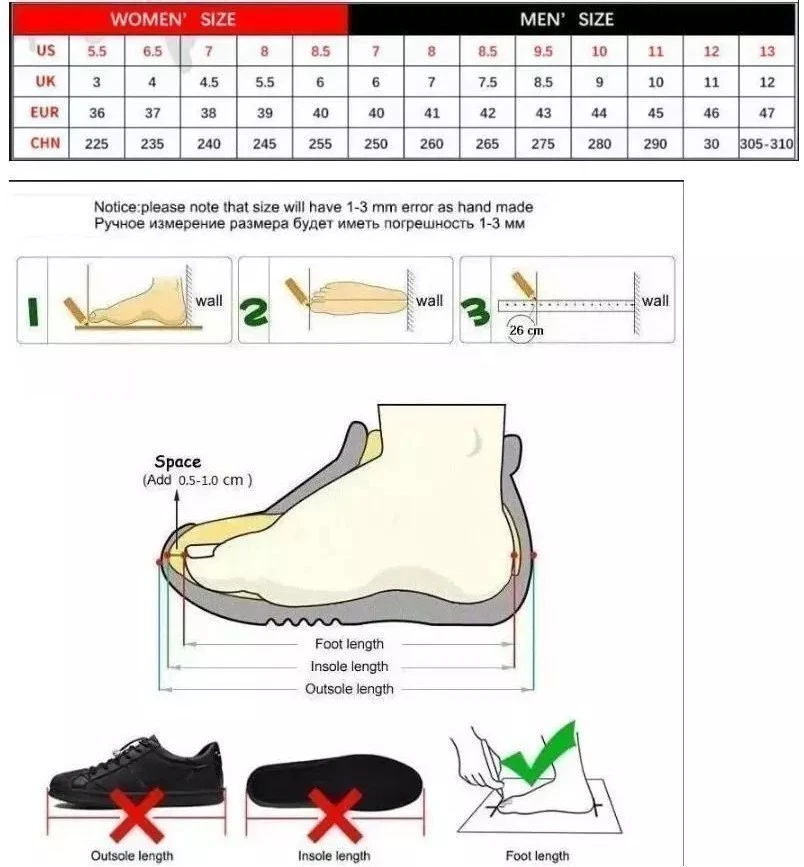 | | WOMEN' SIZE | | | | | MEN' SIZE | | | | | | | |
|---|---|---|---|---|---|---|---|---|---|---|---|---|---|
| US | 5.5 | 6.5 | 7 | 8 | 8.5 | 7 | 8 | 8.5 | 9.5 | 10 | 11 | 12 | 13 |
| UK | 3 | 4 | 4.5 | 5.5 | 6 | 6 | 7 | 7.5 | 8.5 | 9 | 10 | 11 | 12 |
| EUR | 36 | 37 | 38 | 39 | 40 | 40 | 41 | 42 | 43 | 44 | 45 | 46 | 47 |
| CHN | 225 | 235 | 240 | 245 | 255 | 250 | 260 | 265 | 275 | 280 | 290 | 30 | 305-310 |

Notice:please note that size will have 1-3 mm error as hand made
Ручное измерение размера будет иметь погрешность 1-3 мм

1 wall
2 wall
3 wall
26 cm

Space
(Add 0.5-1.0 cm )

Foot length
Insole length
Outsole length

Outsole length
Insole length
Foot length