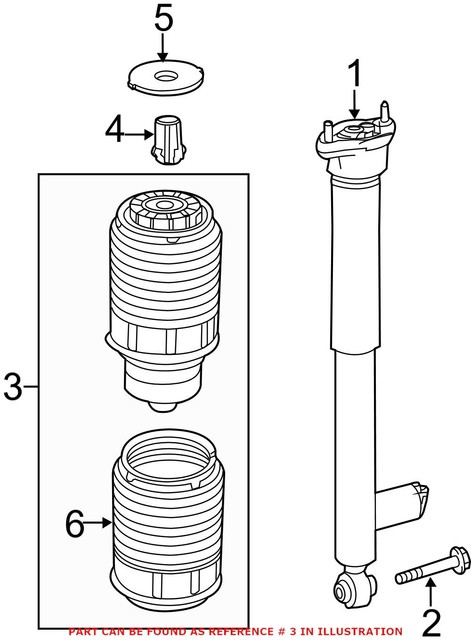 5

1

4

3

6

2

PART CAN BE FOUND AS REFERENCE # 3 IN ILLUSTRATION