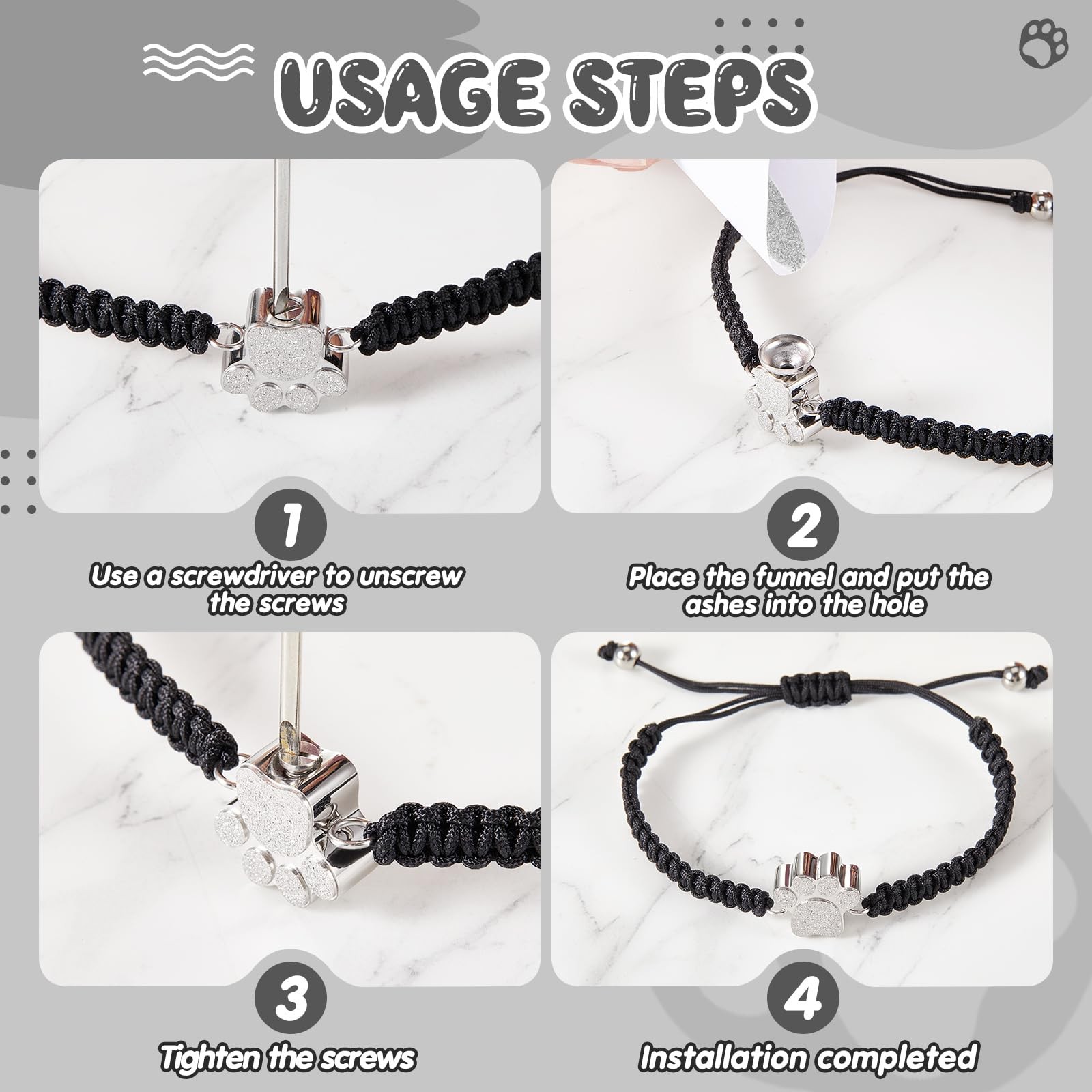 USAGE STEPS

1
Use a screwdriver to unscrew the screws

2
Place the funnel and put the ashes into the hole

3
Tighten the screws

4
Installation completed