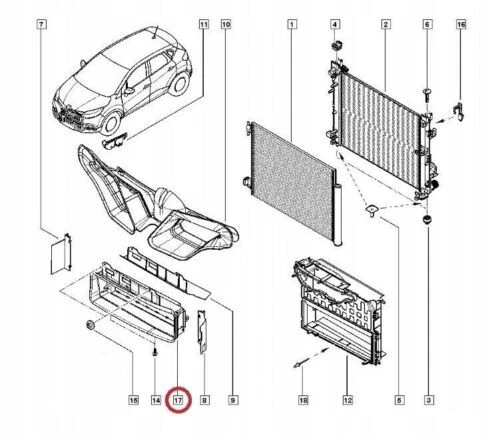 7
11
10
1
4
2
6
16
15
14
17
8
9
18
12
5
3