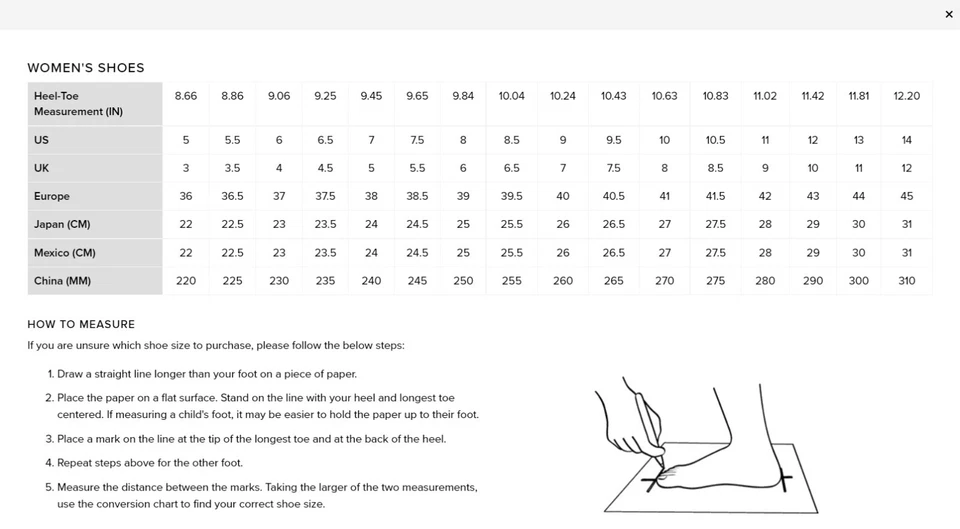 ×

WOMEN'S SHOES

| Heel-Toe Measurement (IN) | 8.66 | 8.86 | 9.06 | 9.25 | 9.45 | 9.65 | 9.84 | 10.04 | 10.24 | 10.43 | 10.63 | 10.83 | 11.02 | 11.42 | 11.81 | 12.20 |
|---|---|---|---|---|---|---|---|---|---|---|---|---|---|---|---|---|
| US | 5 | 5.5 | 6 | 6.5 | 7 | 7.5 | 8 | 8.5 | 9 | 9.5 | 10 | 10.5 | 11 | 12 | 13 | 14 |
| UK | 3 | 3.5 | 4 | 4.5 | 5 | 5.5 | 6 | 6.5 | 7 | 7.5 | 8 | 8.5 | 9 | 10 | 11 | 12 |
| Europe | 36 | 36.5 | 37 | 37.5 | 38 | 38.5 | 39 | 39.5 | 40 | 40.5 | 41 | 41.5 | 42 | 43 | 44 | 45 |
| Japan (CM) | 22 | 22.5 | 23 | 23.5 | 24 | 24.5 | 25 | 25.5 | 26 | 26.5 | 27 | 27.5 | 28 | 29 | 30 | 31 |
| Mexico (CM) | 22 | 22.5 | 23 | 23.5 | 24 | 24.5 | 25 | 25.5 | 26 | 26.5 | 27 | 27.5 | 28 | 29 | 30 | 31 |
| China (MM) | 220 | 225 | 230 | 235 | 240 | 245 | 250 | 255 | 260 | 265 | 270 | 275 | 280 | 290 | 300 | 310 |

HOW TO MEASURE

If you are unsure which shoe size to purchase, please follow the below steps:

1. Draw a straight line longer than your foot on a piece of paper.

2. Place the paper on a flat surface. Stand on the line with your heel and longest toe centered. If measuring a child's foot, it may be easier to hold the paper up to their foot.

3. Place a mark on the line at the tip of the longest toe and at the back of the heel.

4. Repeat steps above for the other foot.

5. Measure the distance between the marks. Taking the larger of the two measurements, use the conversion chart to find your correct shoe size.