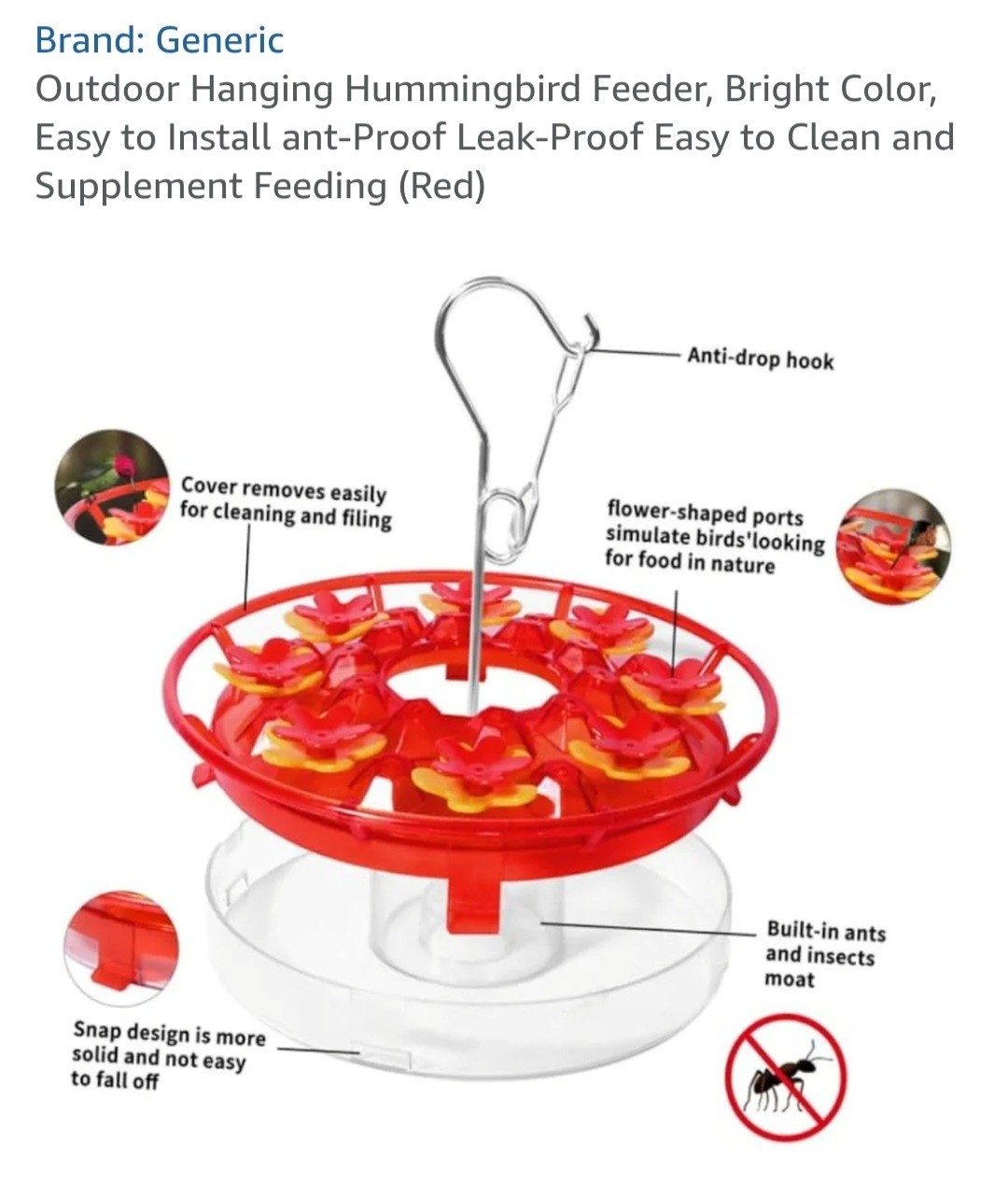 Brand: Generic
Outdoor Hanging Hummingbird Feeder, Bright Color, Easy to Install ant-Proof Leak-Proof Easy to Clean and Supplement Feeding (Red)

Anti-drop hook

Cover removes easily for cleaning and filing

flower-shaped ports simulate birds'looking for food in nature

Built-in ants and insects moat

Snap design is more solid and not easy to fall off