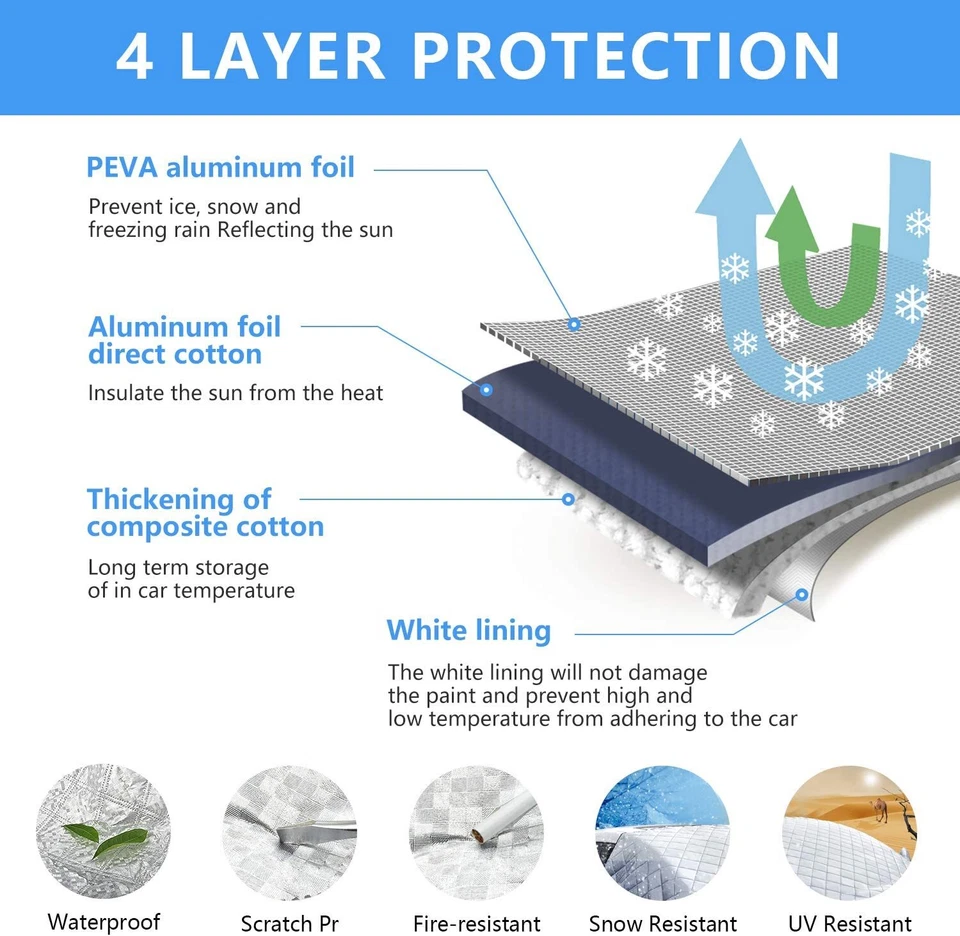 4 LAYER PROTECTION

PEVA aluminum foil

Prevent ice, snow and freezing rain Reflecting the sun

Aluminum foil direct cotton

Insulate the sun from the heat

Thickening of composite cotton

Long term storage of in car temperature

White lining

The white lining will not damage the paint and prevent high and low temperature from adhering to the car

Waterproof

Scratch Pr

Fire-resistant

Snow Resistant

UV Resistant