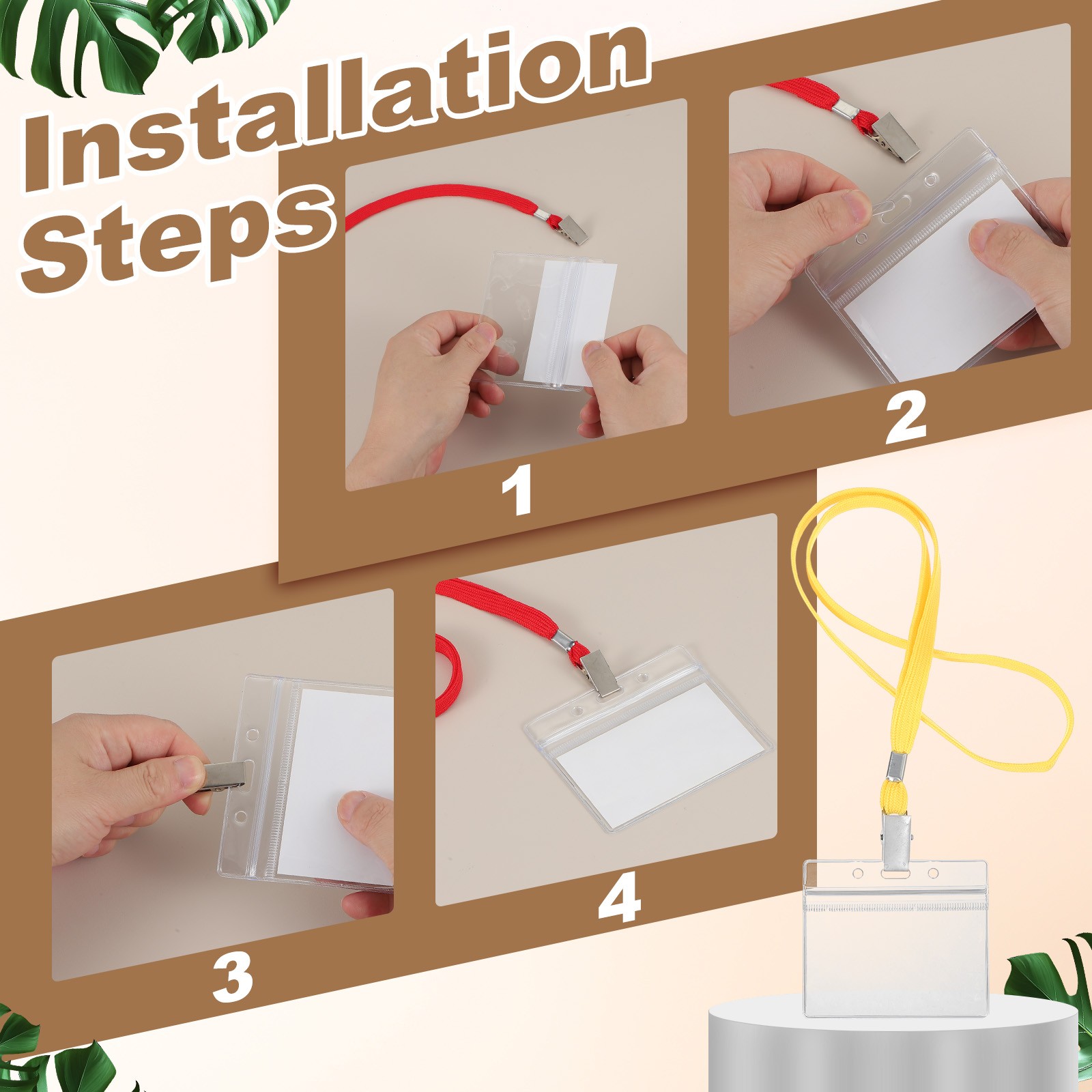 Installation Steps

1

2

3

4