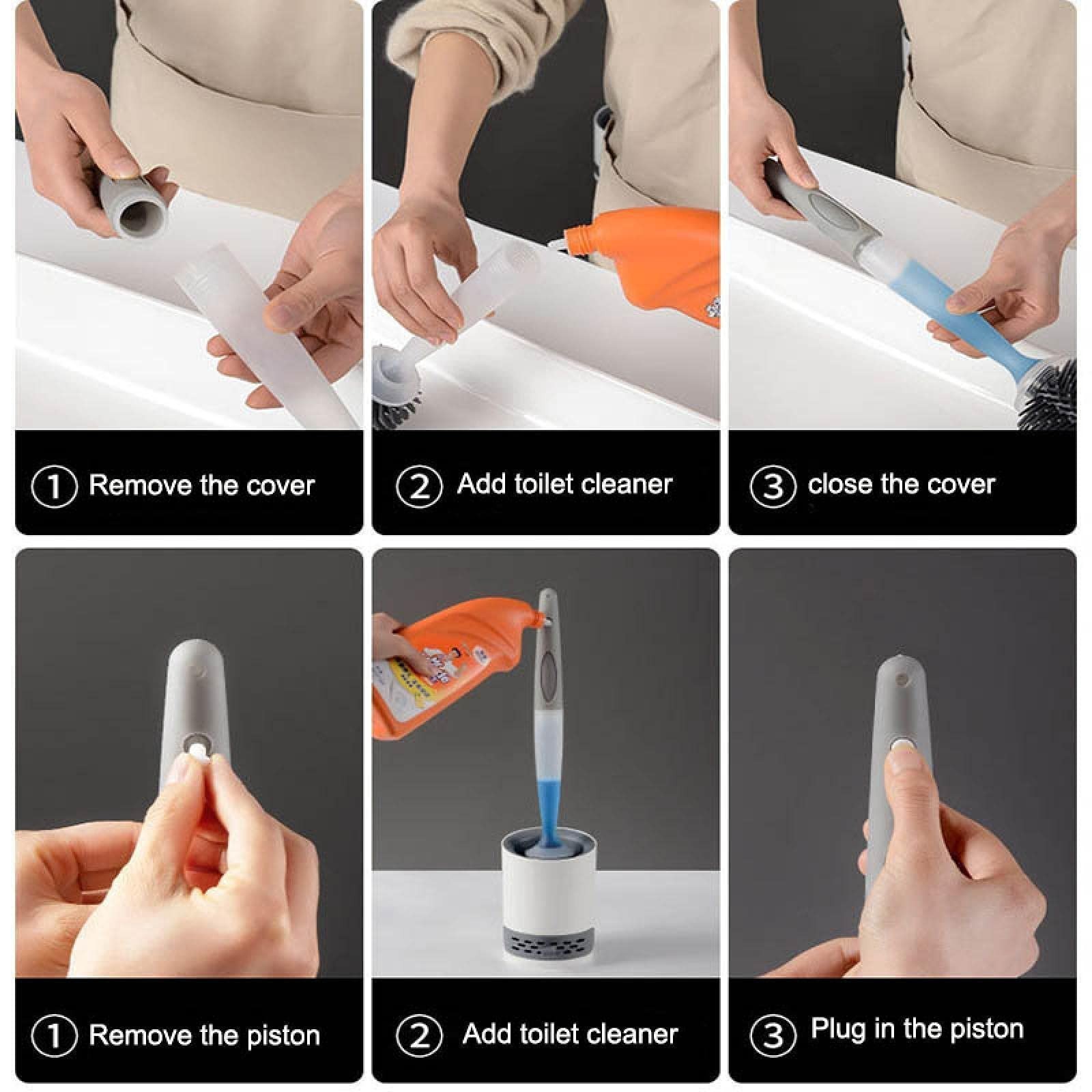 ① Remove the cover

② Add toilet cleaner

③ close the cover

① Remove the piston

② Add toilet cleaner

③ Plug in the piston