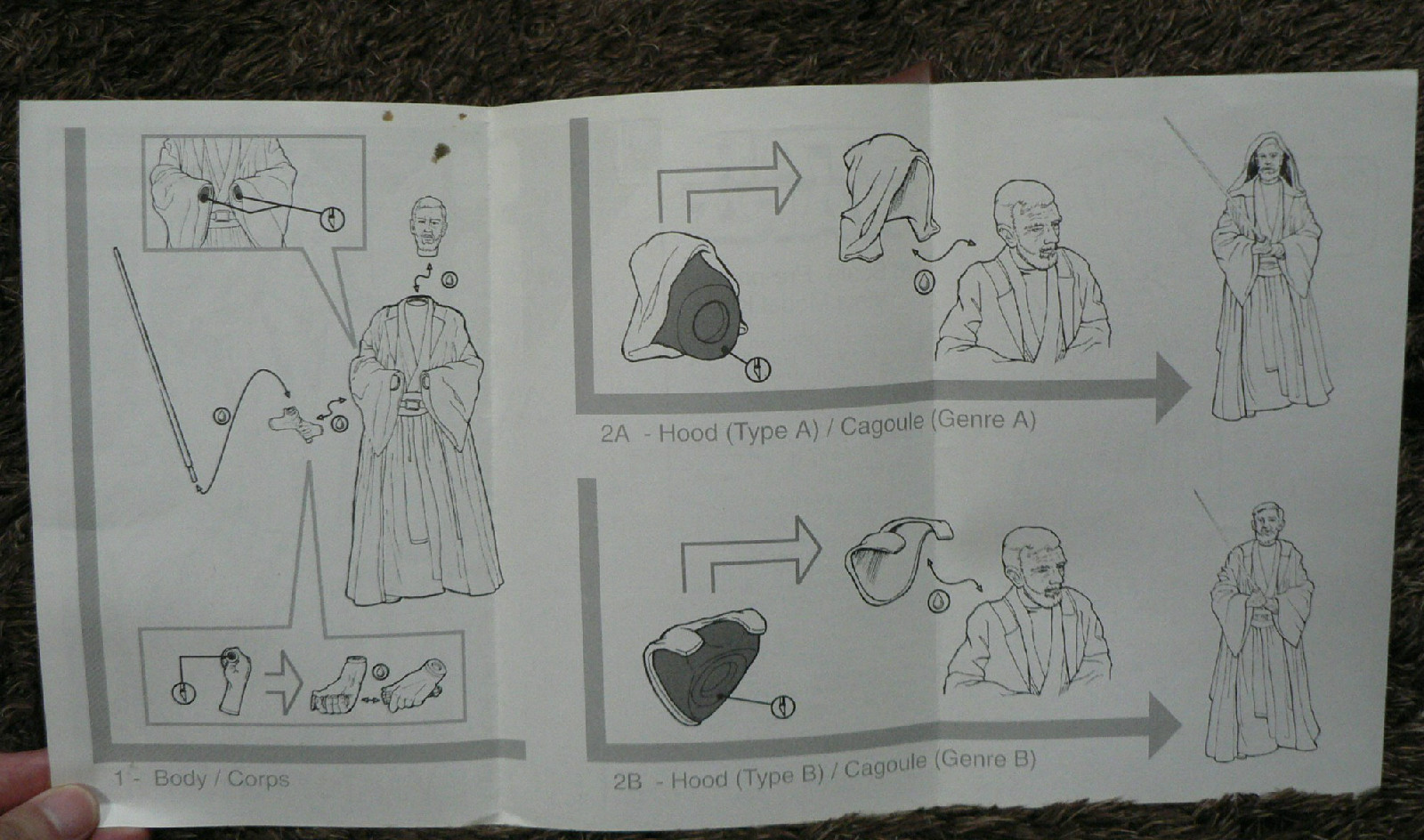 1 - Body / Corps

2A - Hood (Type A) / Cagoule (Genre A)

2B - Hood (Type B) / Cagoule (Genre B)