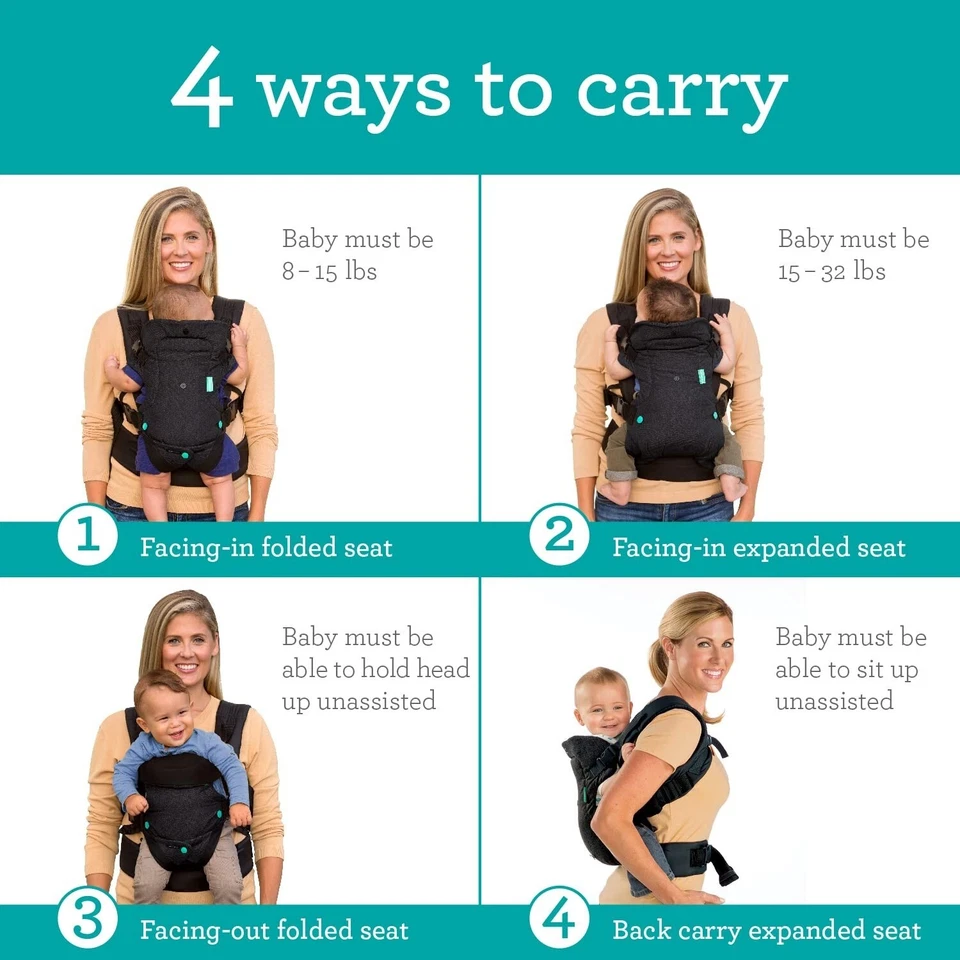 4 ways to carry

Baby must be 8 – 15 lbs

1 Facing-in folded seat

Baby must be 15 – 32 lbs

2 Facing-in expanded seat

Baby must be able to hold head up unassisted

3 Facing-out folded seat

Baby must be able to sit up unassisted

4 Back carry expanded seat