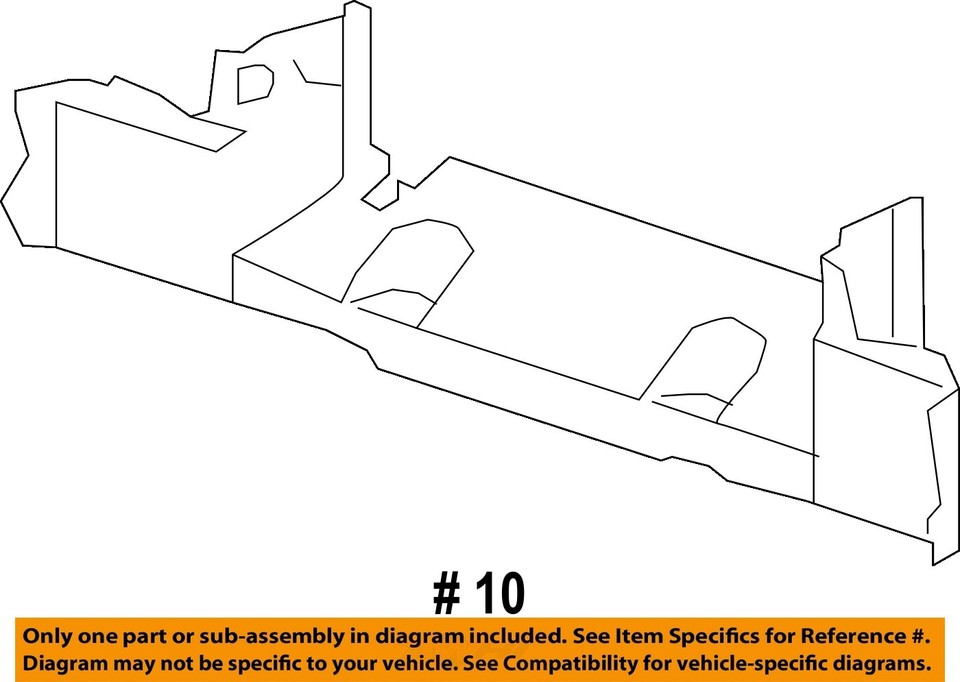 # 10

Only one part or sub-assembly in diagram included. See Item Specifics for Reference #.
Diagram may not be specific to your vehicle. See Compatibility for vehicle-specific diagrams.