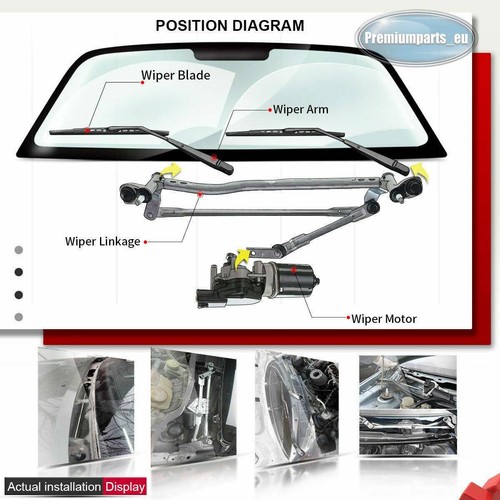 POSITION DIAGRAM

Premiumparts_eu

Wiper Blade

Wiper Arm

Wiper Linkage

Wiper Motor

Actual installation Display