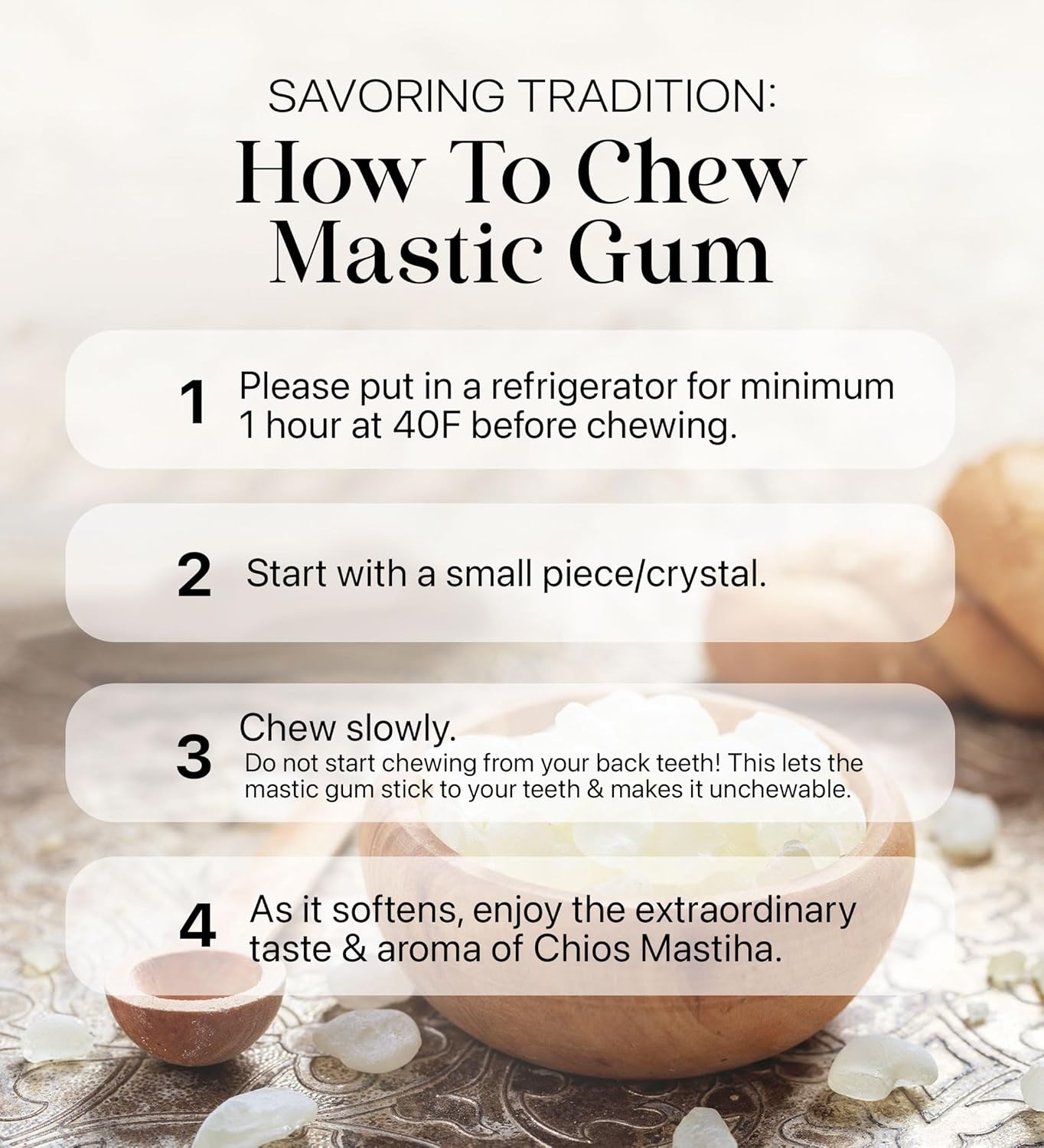 SAVORING TRADITION:

How To Chew Mastic Gum

1 Please put in a refrigerator for minimum 1 hour at 40F before chewing.

2 Start with a small piece/crystal.

3 Chew slowly.
Do not start chewing from your back teeth! This lets the mastic gum stick to your teeth & makes it unchewable.

4 As it softens, enjoy the extraordinary taste & aroma of Chios Mastiha.